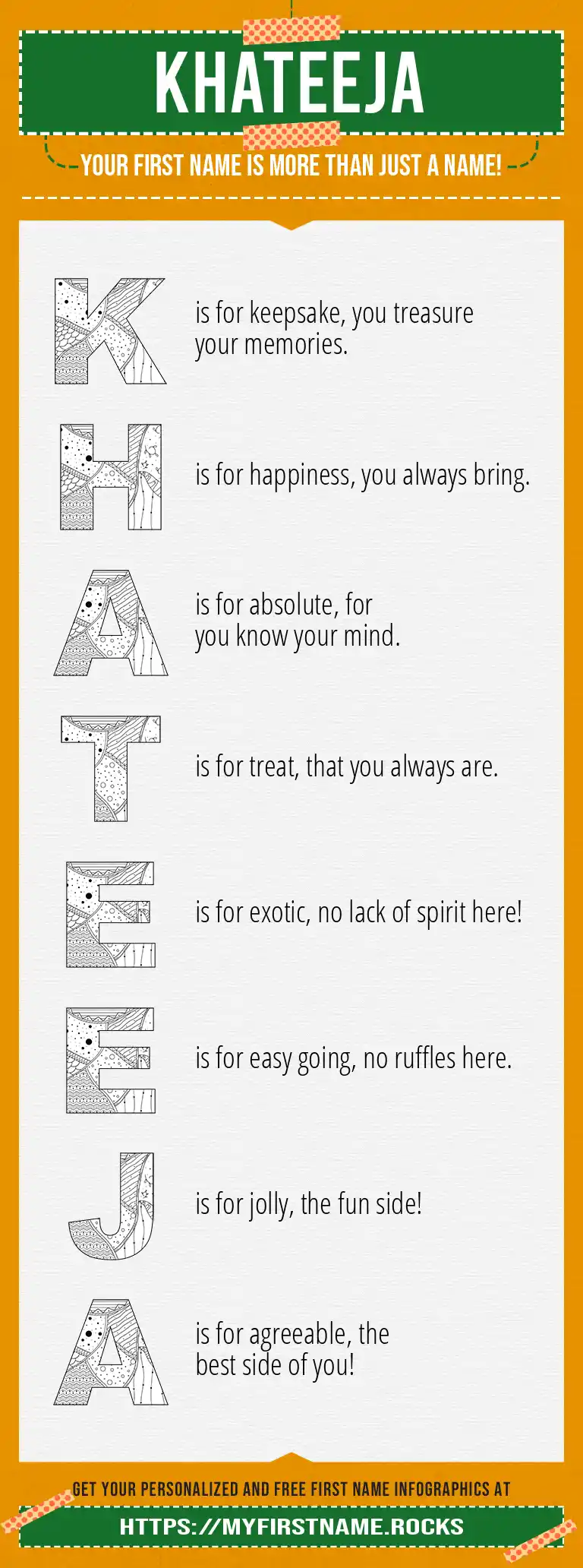 KHATEEJA

YOUR FIRST NAME IS MORE THAN JUST A NAME!

K is for keepsake, you treasure your memories.

H is for happiness, you always bring.

A is for absolute, for you know your mind.

T is for treat, that you always are.

E is for exotic, no lack of spirit here!

E is for easy going, no ruffles here.

J is for jolly, the fun side!

A is for agreeable, the best side of you!

GET YOUR PERSONALIZED AND FREE FIRST NAME INFOGRAPHICS AT

HTTPS://MYFIRSTNAME.ROCKS