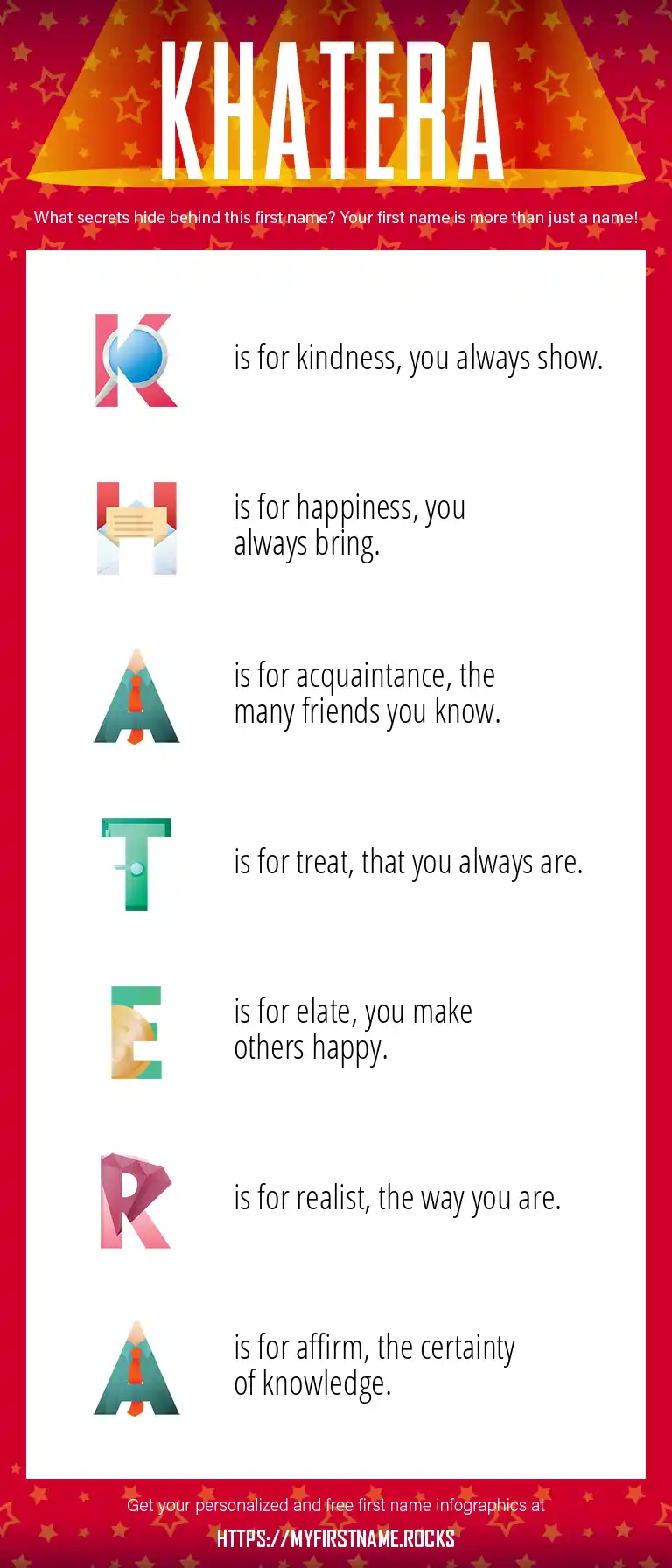 KHATERA

What secrets hide behind this first name? Your first name is more than just a name!

K is for kindness, you always show.

H is for happiness, you always bring.

A is for acquaintance, the many friends you know.

T is for treat, that you always are.

E is for elate, you make others happy.

R is for realist, the way you are.

A is for affirm, the certainty of knowledge.

Get your personalized and free first name infographics at

HTTPS://MYFIRSTNAME.ROCKS