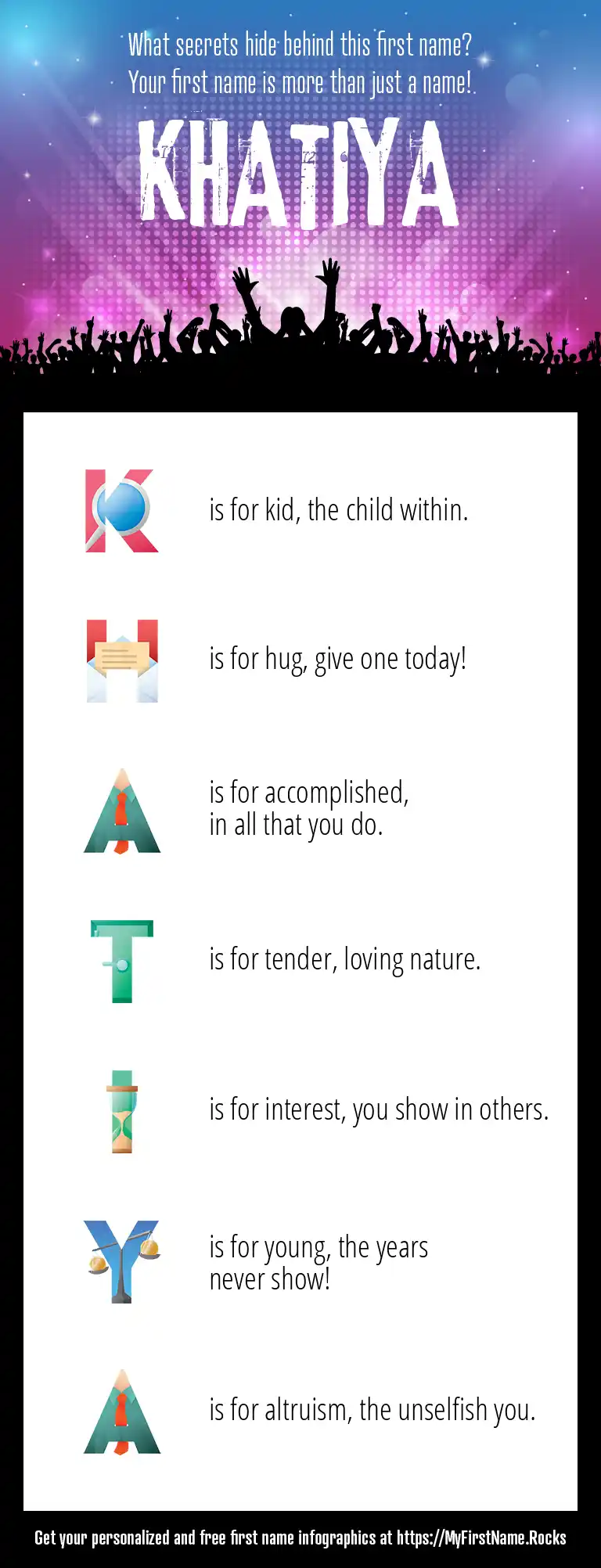 What secrets hide behind this first name?
Your first name is more than just a name!

KHATIYA

K is for kid, the child within.

H is for hug, give one today!

A is for accomplished, in all that you do.

T is for tender, loving nature.

I is for interest, you show in others.

Y is for young, the years never show!

A is for altruism, the unselfish you.

Get your personalized and free first name infographics at https://MyFirstName.Rocks