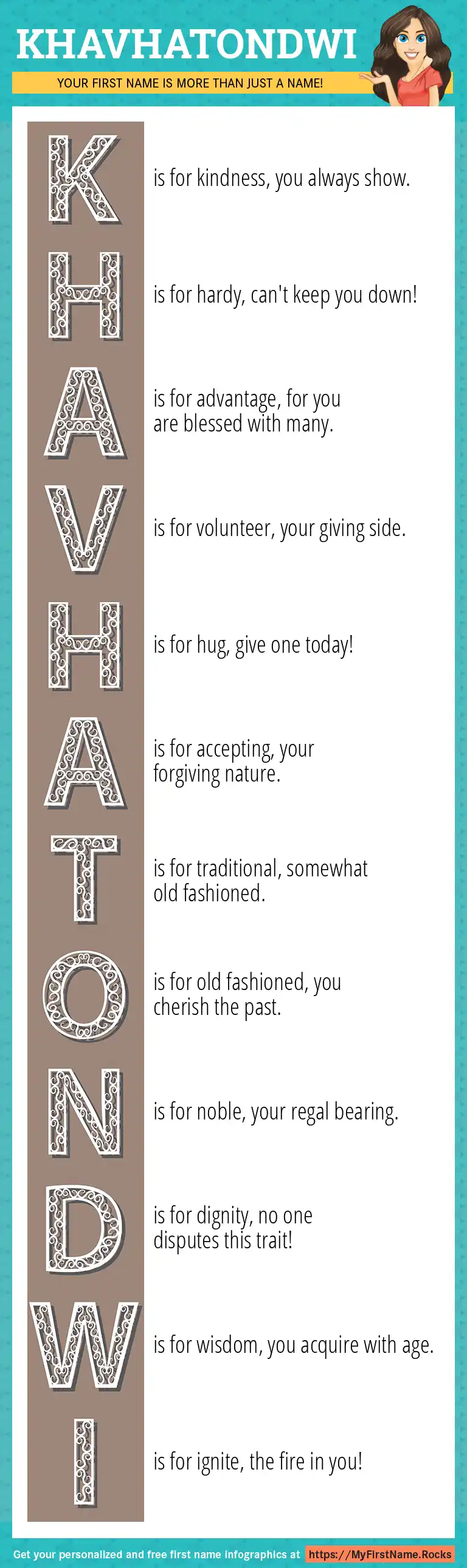 KHAVHATONDWI

YOUR FIRST NAME IS MORE THAN JUST A NAME!

K is for kindness, you always show.

H is for hardy, can't keep you down!

A is for advantage, for you are blessed with many.

V is for volunteer, your giving side.

H is for hug, give one today!

A is for accepting, your forgiving nature.

T is for traditional, somewhat old fashioned.

O is for old fashioned, you cherish the past.

N is for noble, your regal bearing.

D is for dignity, no one disputes this trait!

W is for wisdom, you acquire with age.

I is for ignite, the fire in you!

Get your personalized and free first name infographics at https://MyFirstName.Rocks