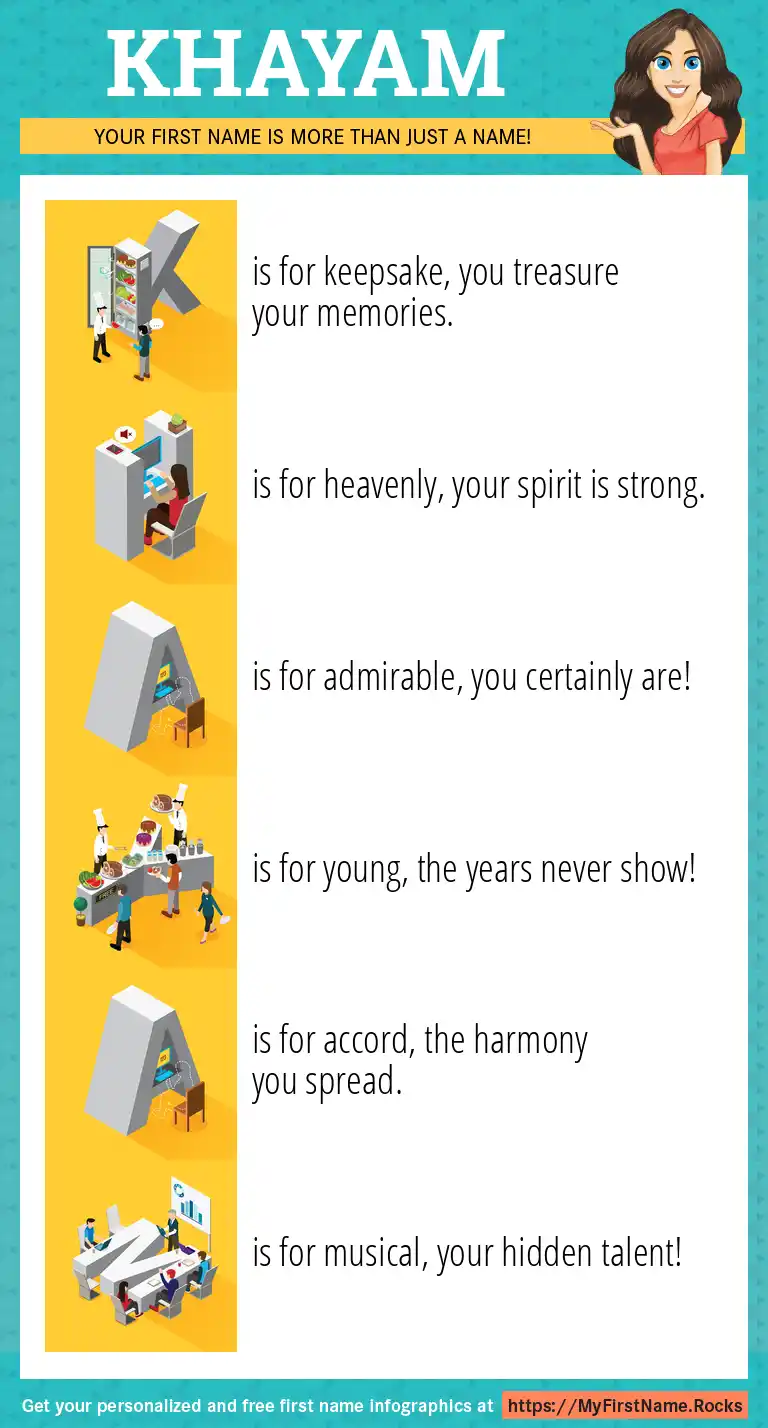 KHAYAM

YOUR FIRST NAME IS MORE THAN JUST A NAME!

K is for keepsake, you treasure your memories.

H is for heavenly, your spirit is strong.

A is for admirable, you certainly are!

Y is for young, the years never show!

A is for accord, the harmony you spread.

M is for musical, your hidden talent!

Get your personalized and free first name infographics at https://MyFirstName.Rocks