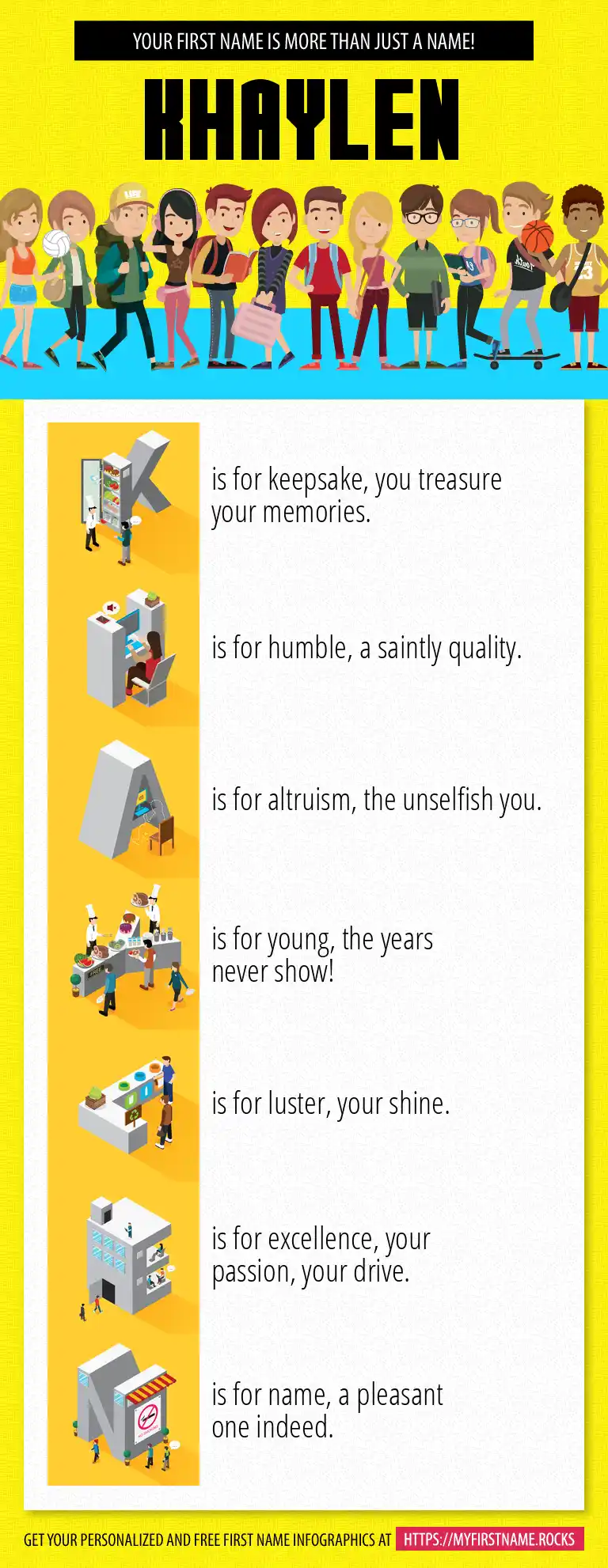 YOUR FIRST NAME IS MORE THAN JUST A NAME!

KHAYLEN

K is for keepsake, you treasure your memories.

H is for humble, a saintly quality.

A is for altruism, the unselfish you.

Y is for young, the years never show!

L is for luster, your shine.

E is for excellence, your passion, your drive.

N is for name, a pleasant one indeed.

GET YOUR PERSONALIZED AND FREE FIRST NAME INFOGRAPHICS AT HTTPS://MYFIRSTNAME.ROCKS