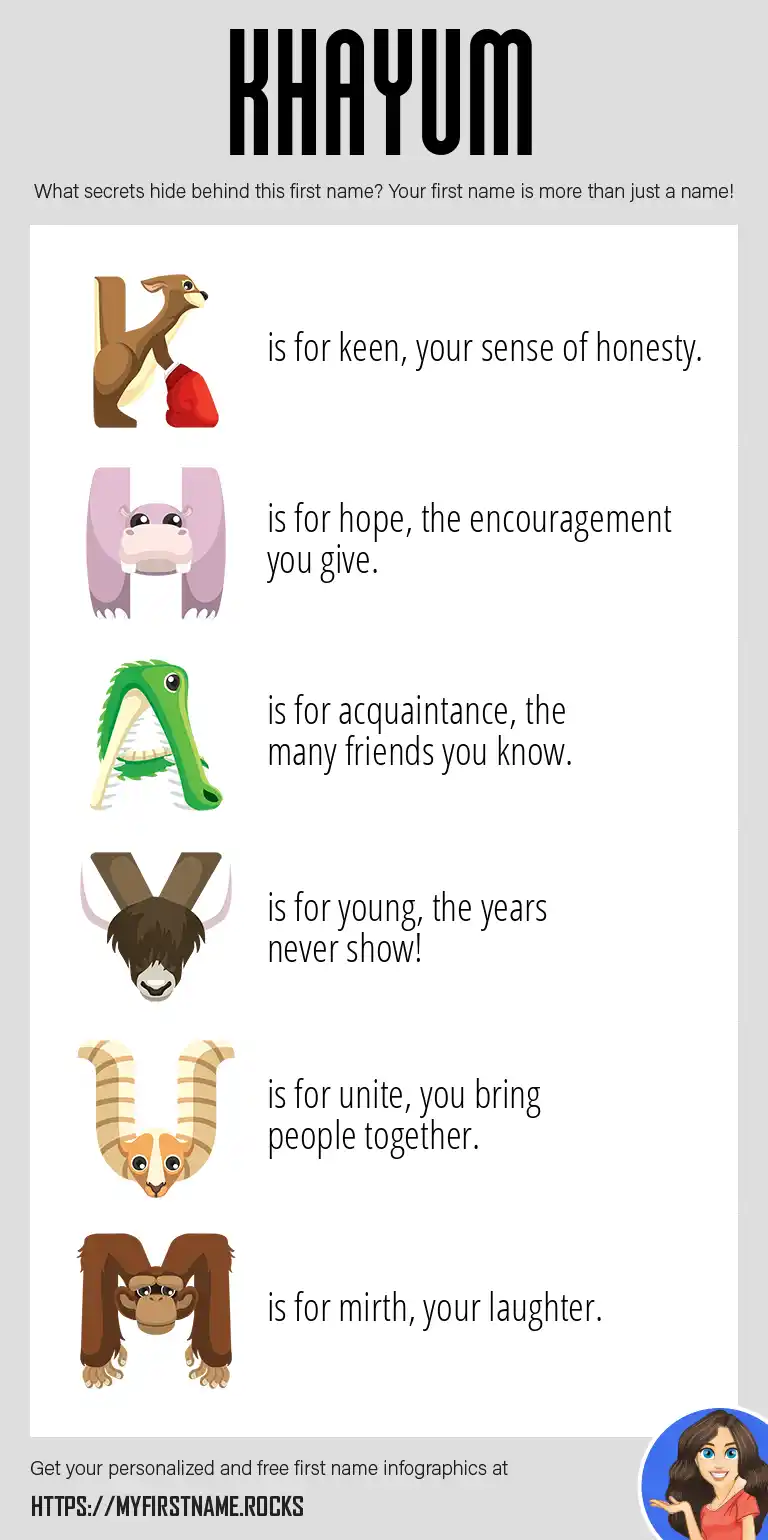 KHAYUM

What secrets hide behind this first name? Your first name is more than just a name!

K is for keen, your sense of honesty.

H is for hope, the encouragement you give.

A is for acquaintance, the many friends you know.

Y is for young, the years never show!

U is for unite, you bring people together.

M is for mirth, your laughter.

Get your personalized and free first name infographics at

HTTPS://MYFIRSTNAME.ROCKS