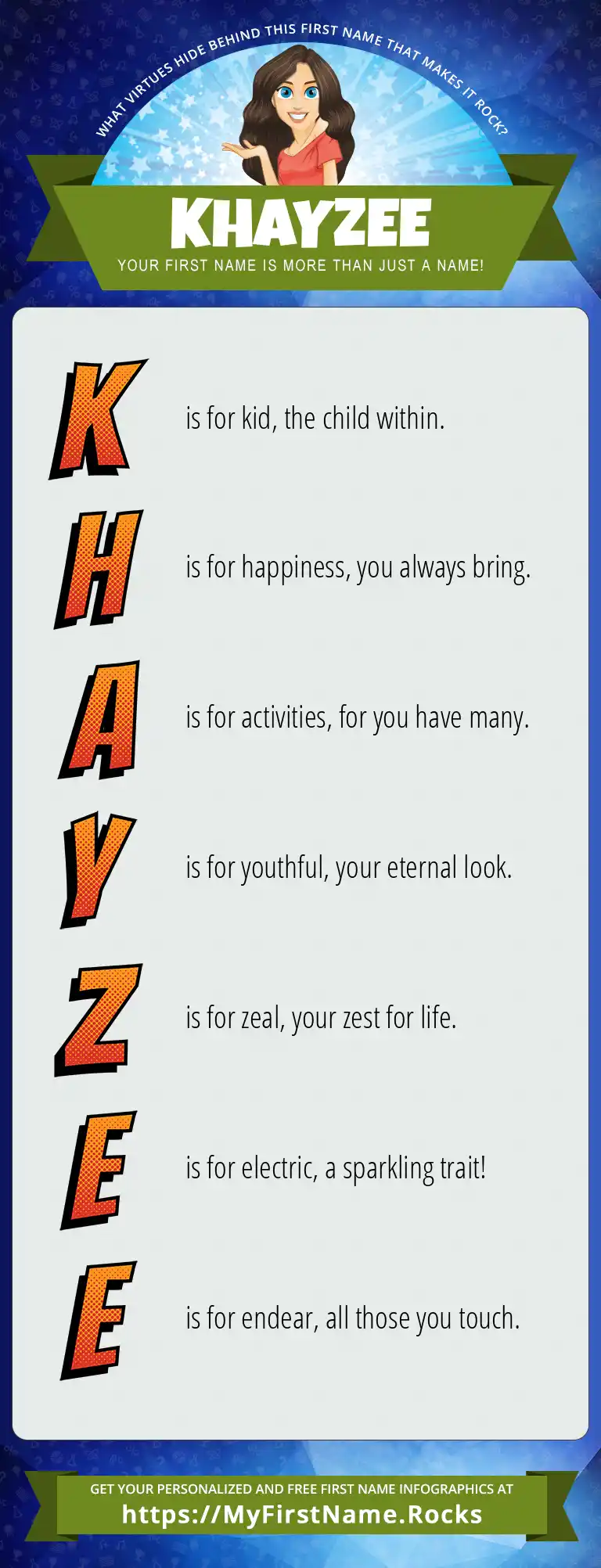 WHAT VIRTUES HIDE BEHIND THIS FIRST NAME THAT MAKES IT ROCK?

KHAYZEE

YOUR FIRST NAME IS MORE THAN JUST A NAME!

K is for kid, the child within.

H is for happiness, you always bring.

A is for activities, for you have many.

Y is for youthful, your eternal look.

Z is for zeal, your zest for life.

E is for electric, a sparkling trait!

E is for endear, all those you touch.

GET YOUR PERSONALIZED AND FREE FIRST NAME INFOGRAPHICS AT

https://MyFirstName.Rocks