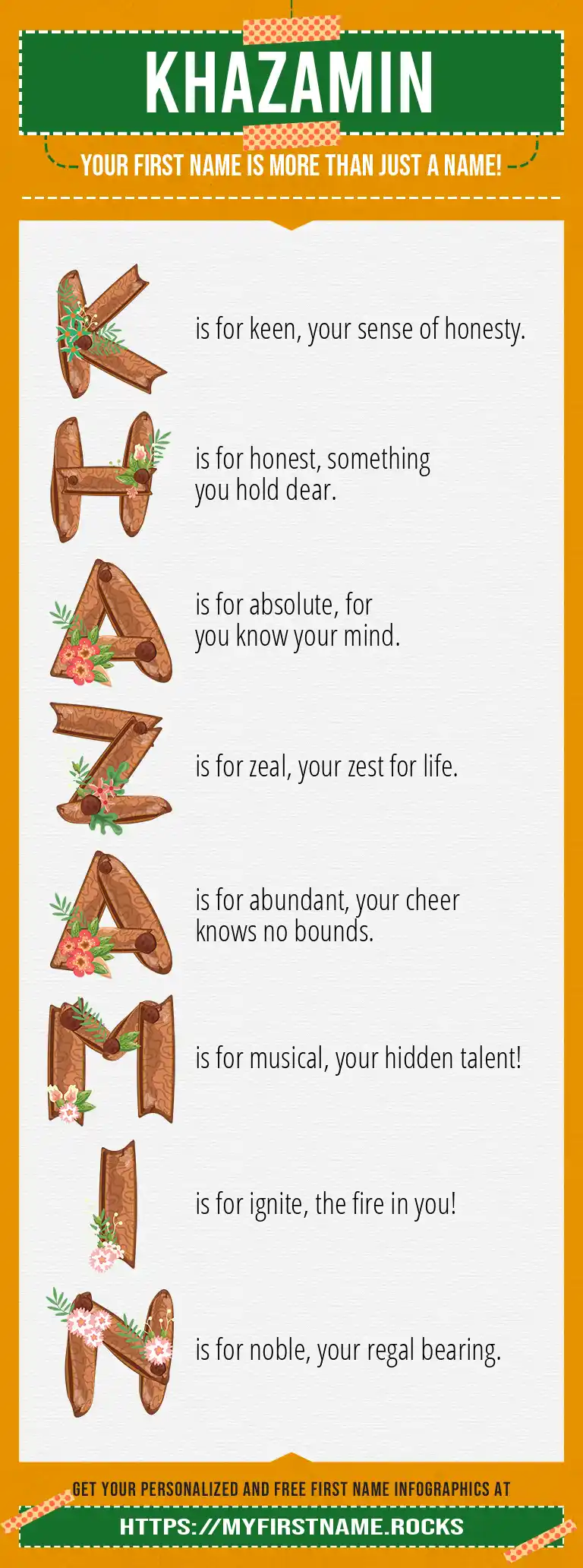 KHAZAMIN

YOUR FIRST NAME IS MORE THAN JUST A NAME!

K is for keen, your sense of honesty.

H is for honest, something you hold dear.

A is for absolute, for you know your mind.

Z is for zeal, your zest for life.

A is for abundant, your cheer knows no bounds.

M is for musical, your hidden talent!

I is for ignite, the fire in you!

N is for noble, your regal bearing.

GET YOUR PERSONALIZED AND FREE FIRST NAME INFOGRAPHICS AT

HTTPS://MYFIRSTNAME.ROCKS