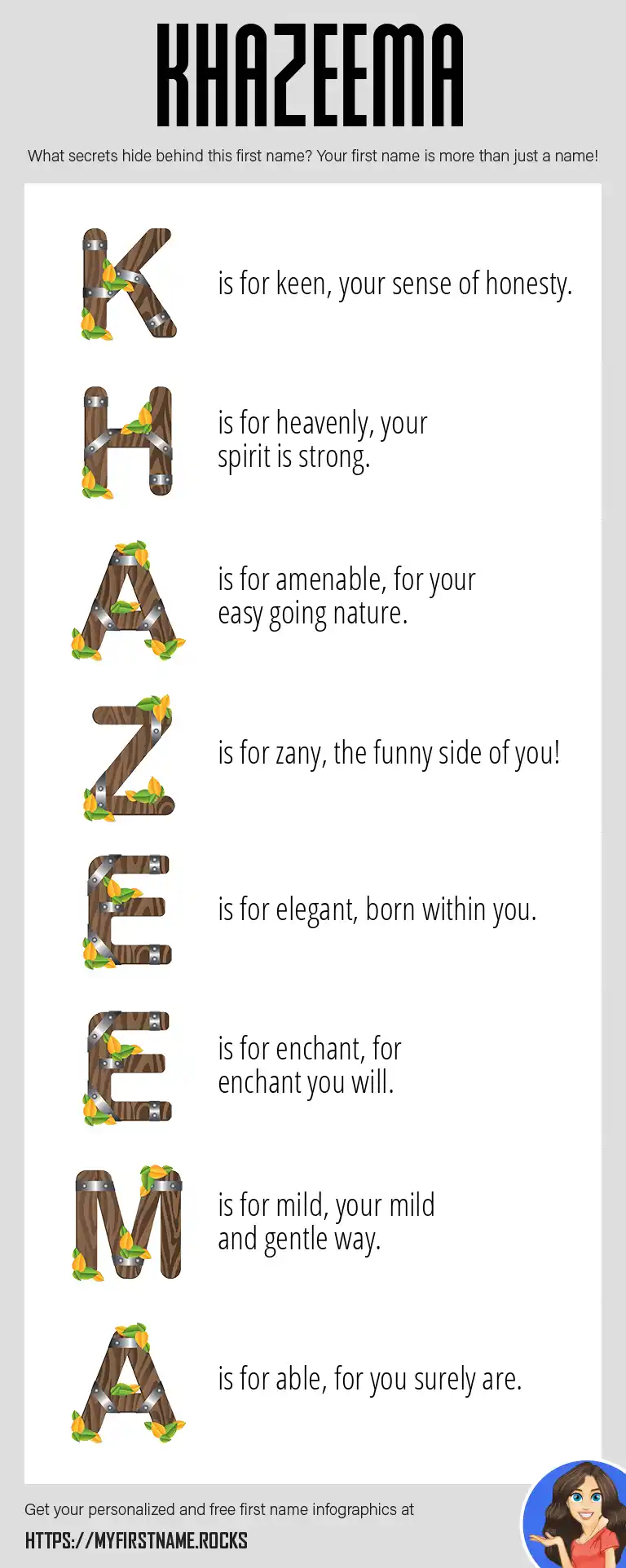 KHAZEEMA

What secrets hide behind this first name? Your first name is more than just a name!

K is for keen, your sense of honesty.

H is for heavenly, your spirit is strong.

A is for amenable, for your easy going nature.

Z is for zany, the funny side of you!

E is for elegant, born within you.

E is for enchant, for enchant you will.

M is for mild, your mild and gentle way.

A is for able, for you surely are.

Get your personalized and free first name infographics at

HTTPS://MYFIRSTNAME.ROCKS