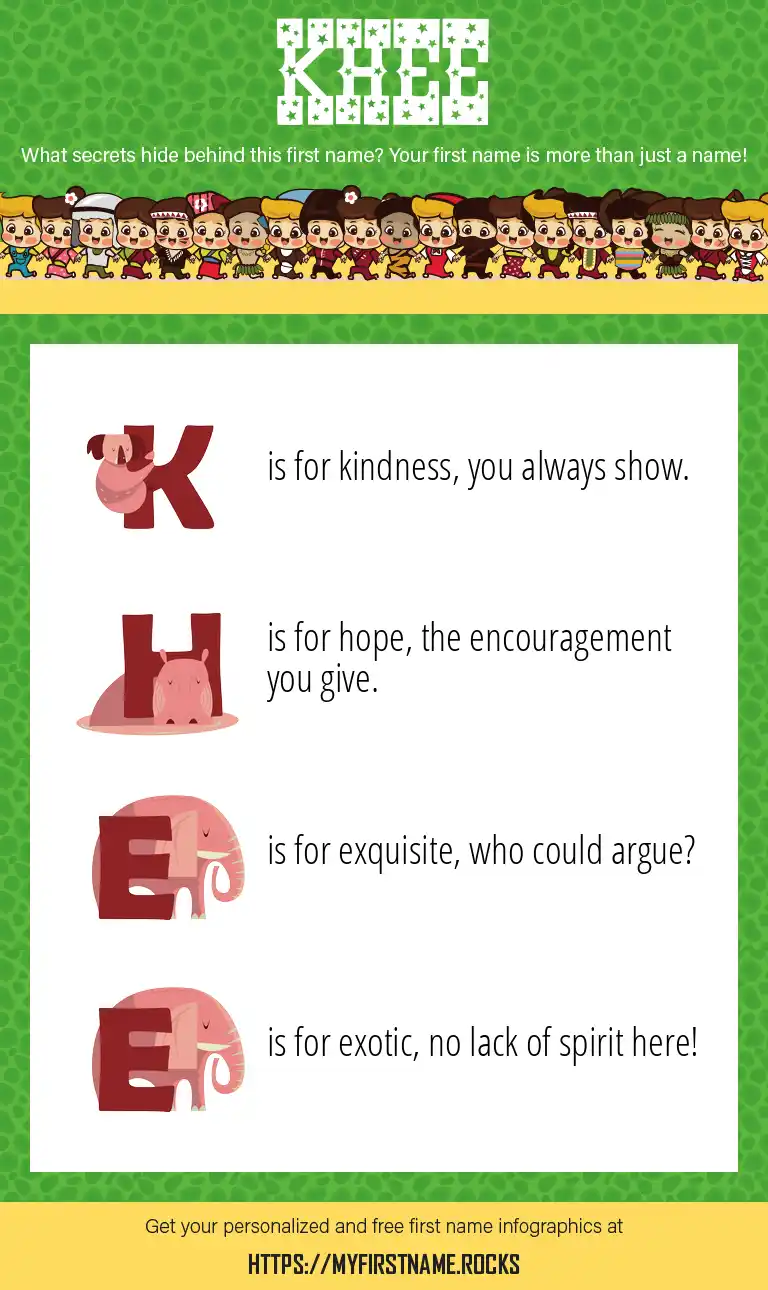 KHEE

What secrets hide behind this first name? Your first name is more than just a name!

K is for kindness, you always show.

H is for hope, the encouragement you give.

E is for exquisite, who could argue?

E is for exotic, no lack of spirit here!

Get your personalized and free first name infographics at

HTTPS://MYFIRSTNAME.ROCKS