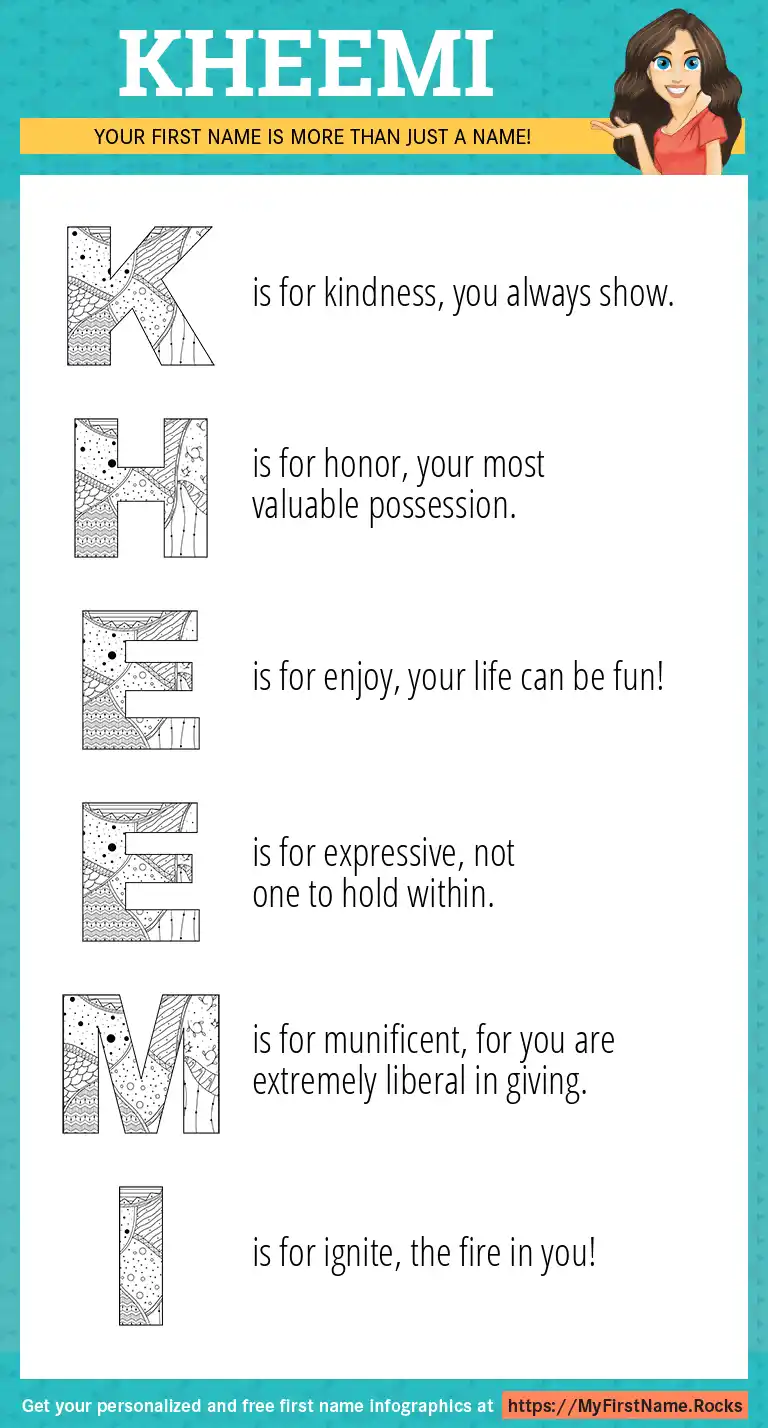 KHEEMI

YOUR FIRST NAME IS MORE THAN JUST A NAME!

K is for kindness, you always show.

H is for honor, your most valuable possession.

E is for enjoy, your life can be fun!

E is for expressive, not one to hold within.

M is for munificent, for you are extremely liberal in giving.

I is for ignite, the fire in you!

Get your personalized and free first name infographics at https://MyFirstName.Rocks