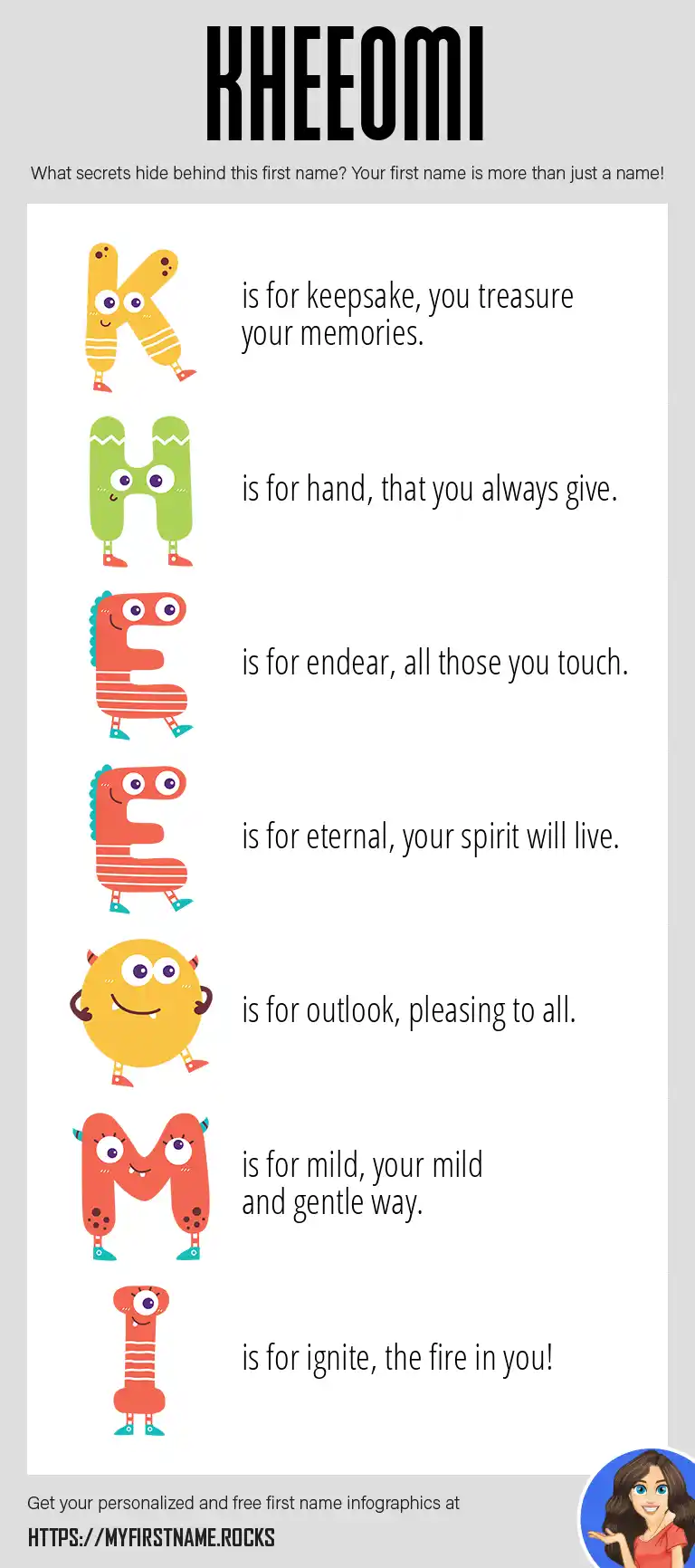 KHEEOMI

What secrets hide behind this first name? Your first name is more than just a name!

K is for keepsake, you treasure your memories.

H is for hand, that you always give.

E is for endear, all those you touch.

E is for eternal, your spirit will live.

O is for outlook, pleasing to all.

M is for mild, your mild and gentle way.

I is for ignite, the fire in you!

Get your personalized and free first name infographics at

HTTPS://MYFIRSTNAME.ROCKS