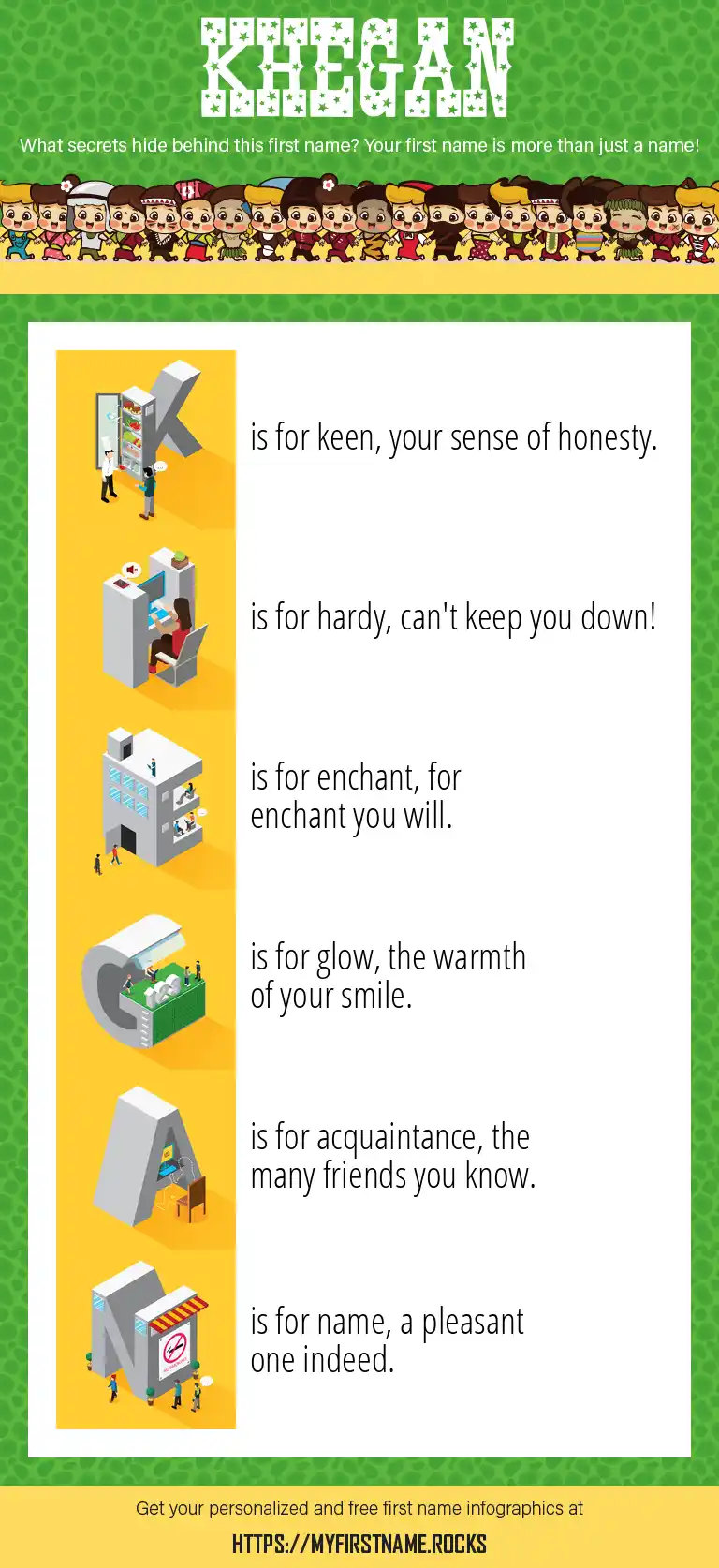 KHEGAN

What secrets hide behind this first name? Your first name is more than just a name!

K is for keen, your sense of honesty.

H is for hardy, can't keep you down!

E is for enchant, for enchant you will.

G is for glow, the warmth of your smile.

A is for acquaintance, the many friends you know.

N is for name, a pleasant one indeed.

Get your personalized and free first name infographics at

HTTPS://MYFIRSTNAME.ROCKS