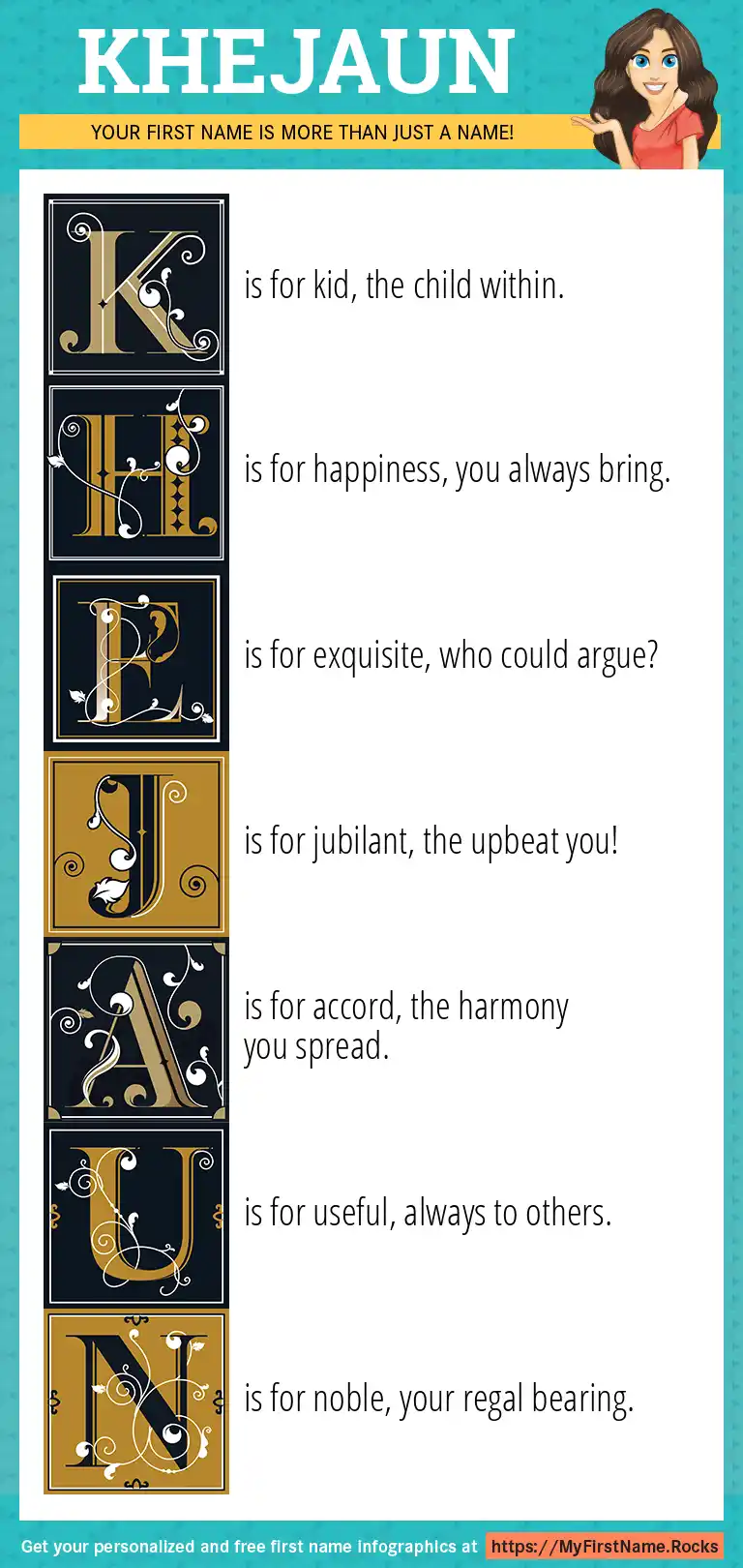 KHEJAUN

YOUR FIRST NAME IS MORE THAN JUST A NAME!

K is for kid, the child within.

H is for happiness, you always bring.

E is for exquisite, who could argue?

J is for jubilant, the upbeat you!

A is for accord, the harmony you spread.

U is for useful, always to others.

N is for noble, your regal bearing.

Get your personalized and free first name infographics at https://MyFirstName.Rocks