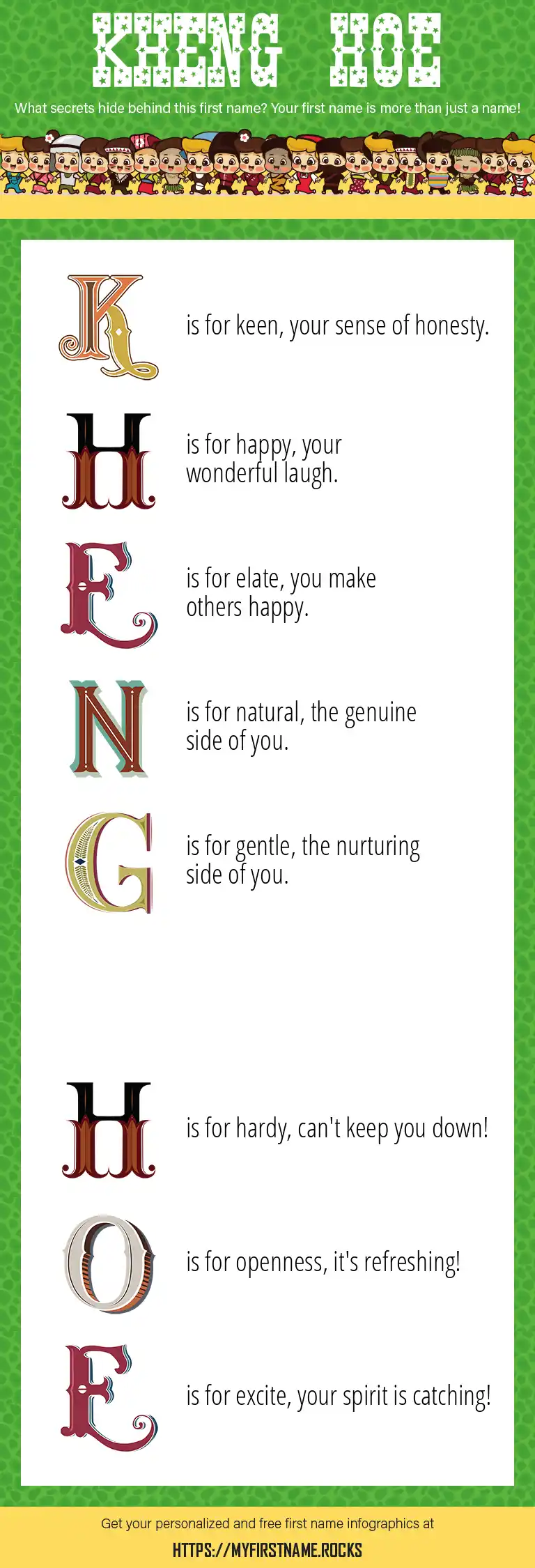 KHENG HOE

What secrets hide behind this first name? Your first name is more than just a name!

K is for keen, your sense of honesty.

H is for happy, your wonderful laugh.

E is for elate, you make others happy.

N is for natural, the genuine side of you.

G is for gentle, the nurturing side of you.

H is for hardy, can't keep you down!

O is for openness, it's refreshing!

E is for excite, your spirit is catching!

Get your personalized and free first name infographics at

HTTPS://MYFIRSTNAME.ROCKS