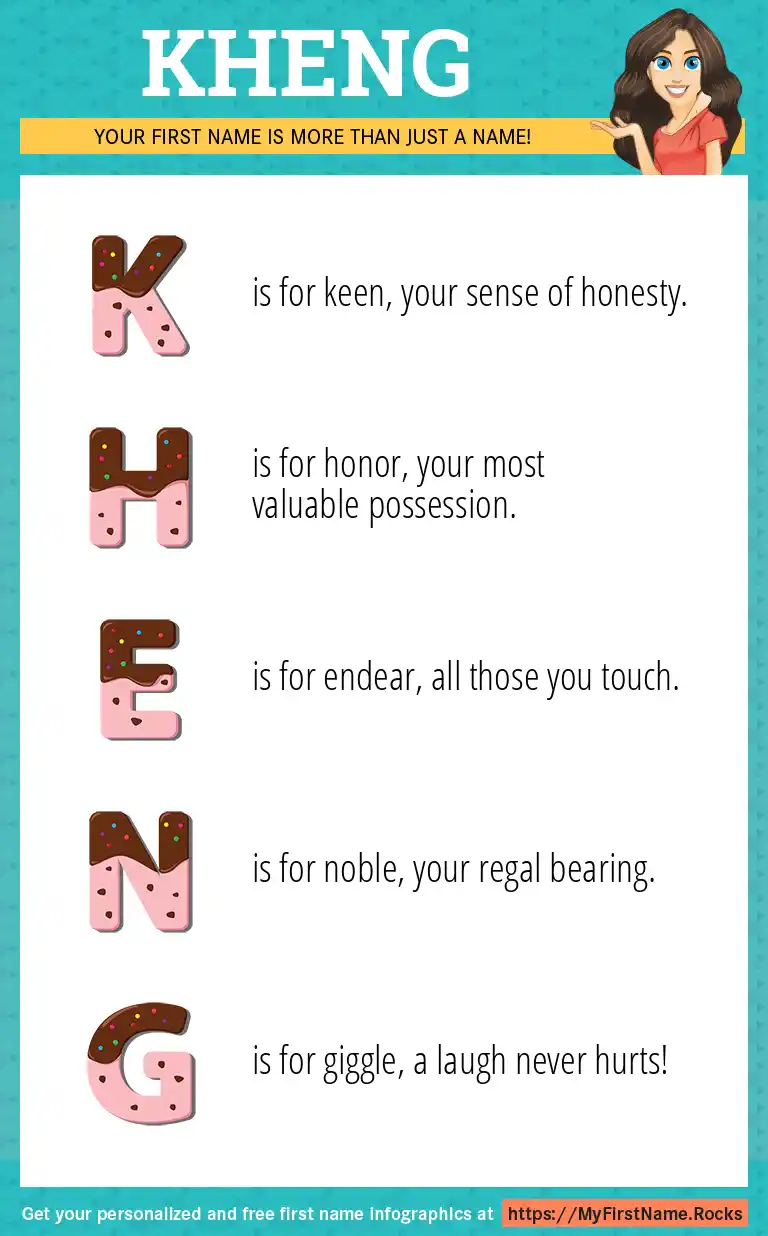 KHENG

YOUR FIRST NAME IS MORE THAN JUST A NAME!

K is for keen, your sense of honesty.

H is for honor, your most valuable possession.

E is for endear, all those you touch.

N is for noble, your regal bearing.

G is for giggle, a laugh never hurts!

Get your personalized and free first name infographics at https://MyFirstName.Rocks