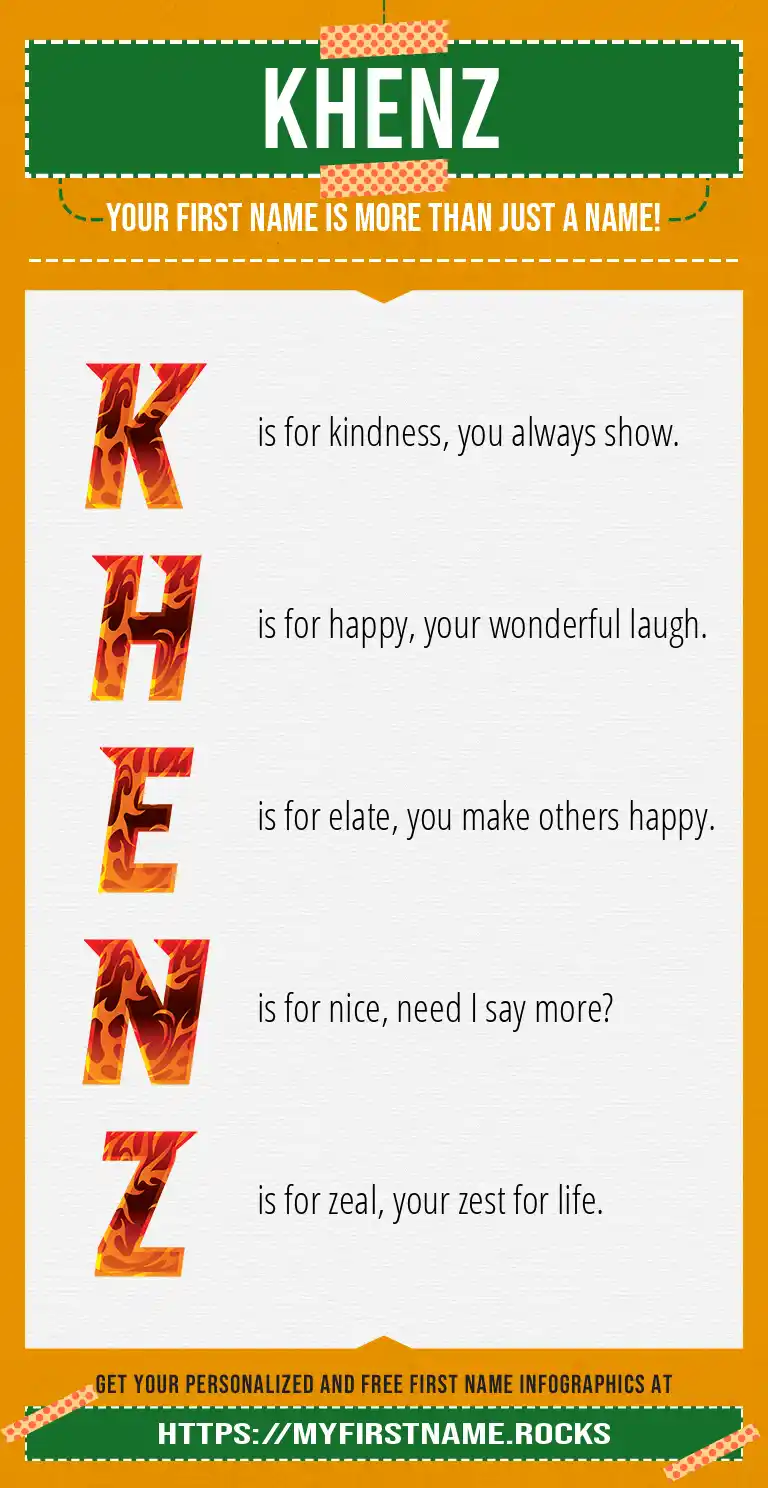 KHENZ

YOUR FIRST NAME IS MORE THAN JUST A NAME!

K is for kindness, you always show.

H is for happy, your wonderful laugh.

E is for elate, you make others happy.

N is for nice, need I say more?

Z is for zeal, your zest for life.

GET YOUR PERSONALIZED AND FREE FIRST NAME INFOGRAPHICS AT

HTTPS://MYFIRSTNAME.ROCKS