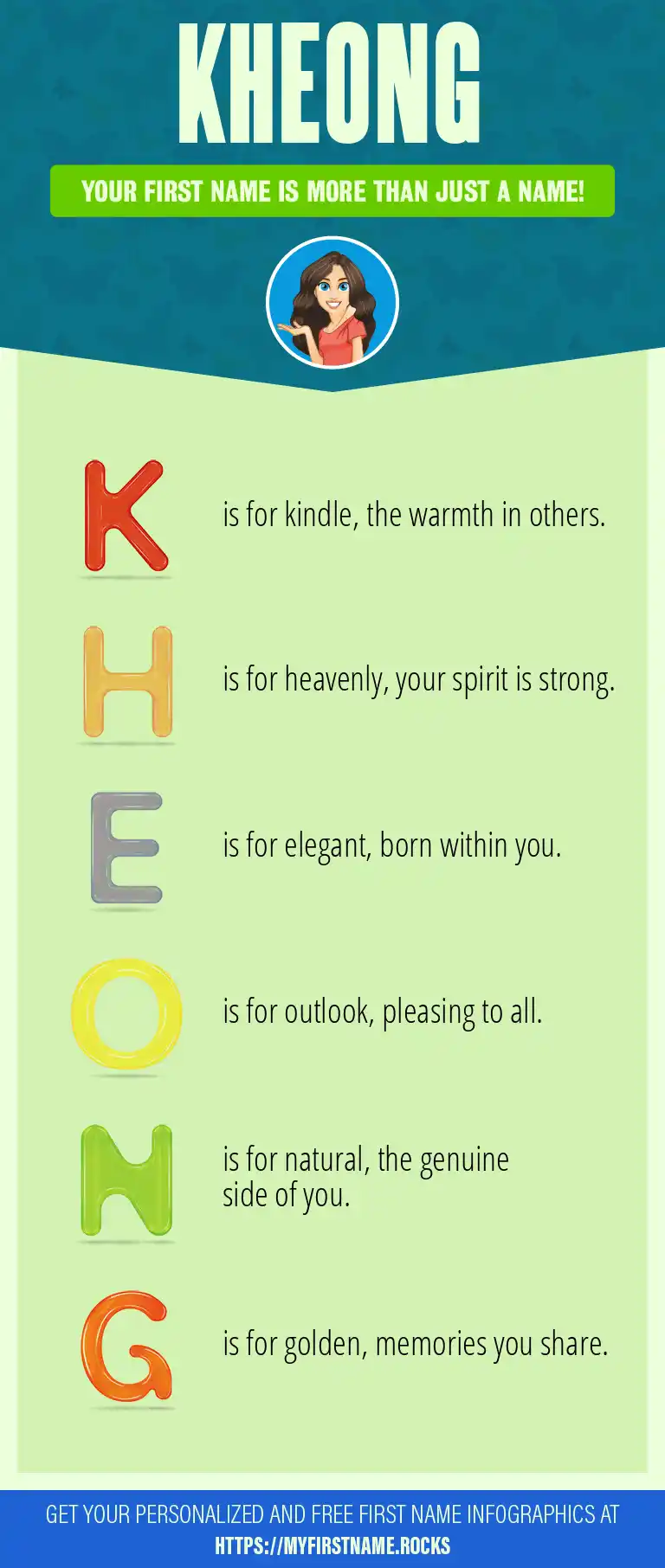 KHEONG

YOUR FIRST NAME IS MORE THAN JUST A NAME!

K is for kindle, the warmth in others.

H is for heavenly, your spirit is strong.

E is for elegant, born within you.

O is for outlook, pleasing to all.

N is for natural, the genuine side of you.

G is for golden, memories you share.

GET YOUR PERSONALIZED AND FREE FIRST NAME INFOGRAPHICS AT HTTPS://MYFIRSTNAME.ROCKS