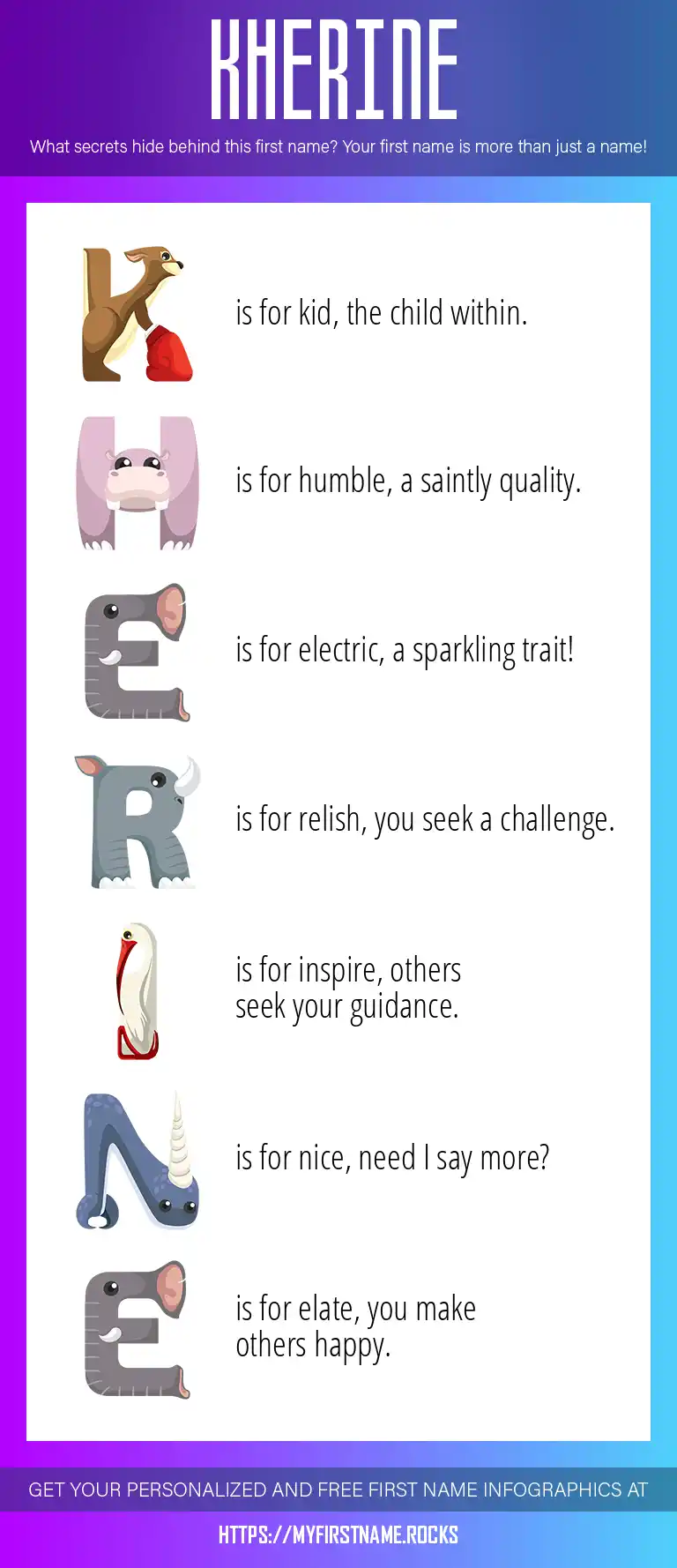 KHERINE

What secrets hide behind this first name? Your first name is more than just a name!

K is for kid, the child within.

H is for humble, a saintly quality.

E is for electric, a sparkling trait!

R is for relish, you seek a challenge.

I is for inspire, others seek your guidance.

N is for nice, need I say more?

E is for elate, you make others happy.

GET YOUR PERSONALIZED AND FREE FIRST NAME INFOGRAPHICS AT

HTTPS://MYFIRSTNAME.ROCKS