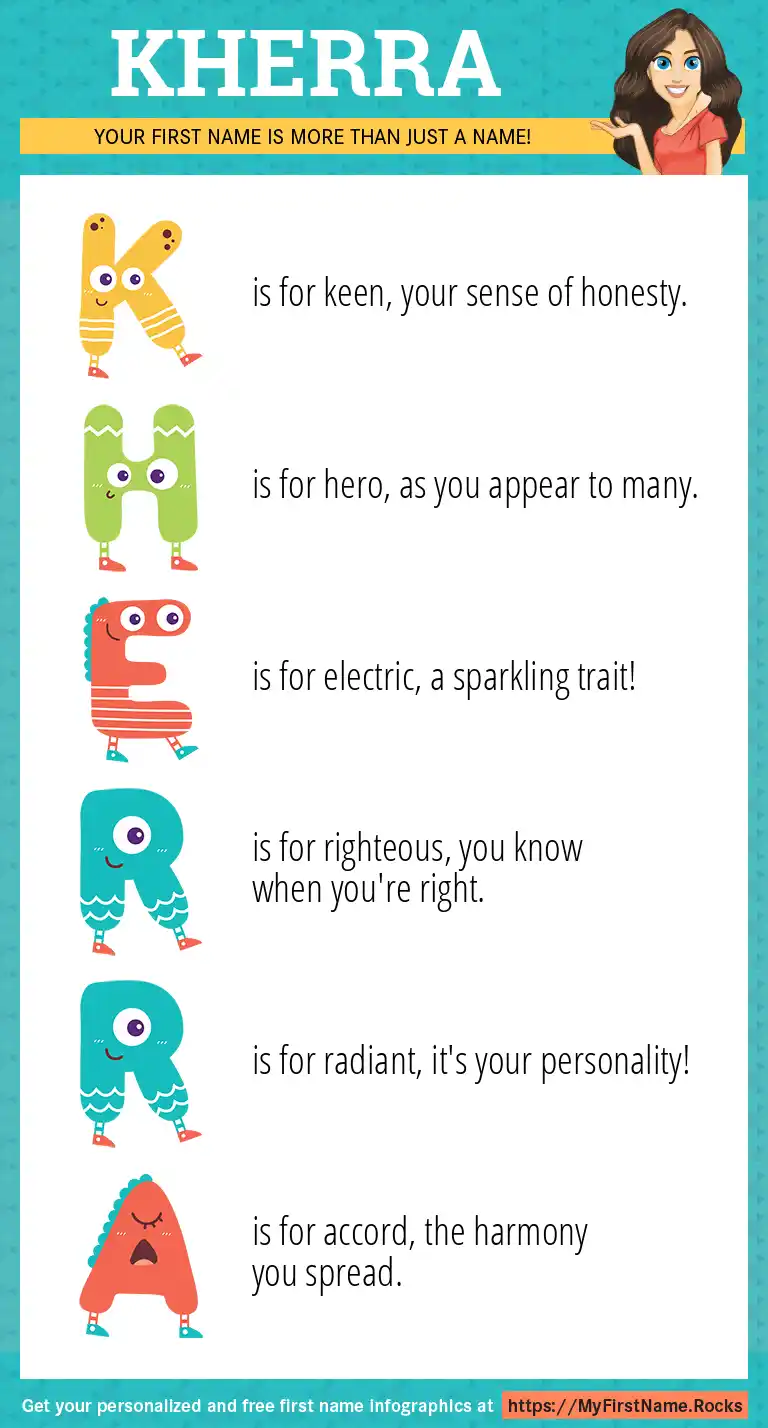 KHERRA

YOUR FIRST NAME IS MORE THAN JUST A NAME!

K is for keen, your sense of honesty.

H is for hero, as you appear to many.

E is for electric, a sparkling trait!

R is for righteous, you know when you're right.

R is for radiant, it's your personality!

A is for accord, the harmony you spread.

Get your personalized and free first name infographics at https://MyFirstName.Rocks