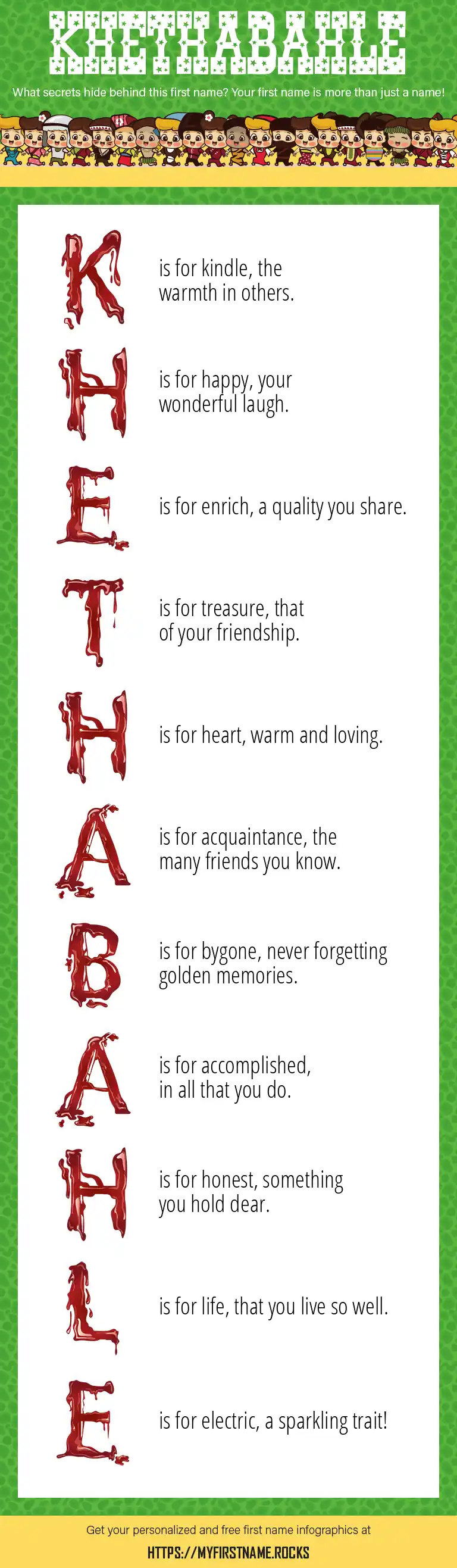 KHETHABAHLE

What secrets hide behind this first name? Your first name is more than just a name!

K is for kindle, the warmth in others.

H is for happy, your wonderful laugh.

E is for enrich, a quality you share.

T is for treasure, that of your friendship.

H is for heart, warm and loving.

A is for acquaintance, the many friends you know.

B is for bygone, never forgetting golden memories.

A is for accomplished, in all that you do.

H is for honest, something you hold dear.

L is for life, that you live so well.

E is for electric, a sparkling trait!

Get your personalized and free first name infographics at

HTTPS://MYFIRSTNAME.ROCKS