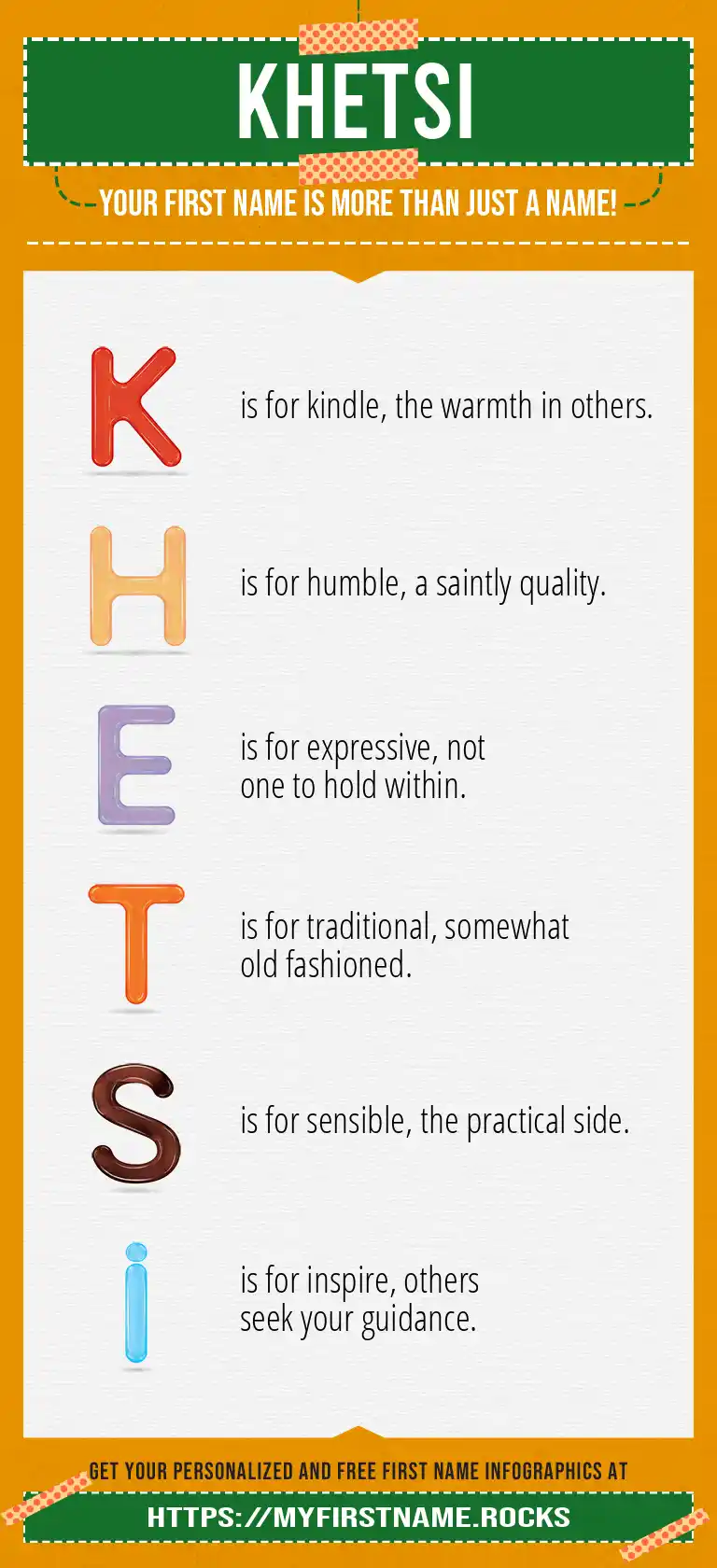 KHETSI

YOUR FIRST NAME IS MORE THAN JUST A NAME!

K is for kindle, the warmth in others.

H is for humble, a saintly quality.

E is for expressive, not one to hold within.

T is for traditional, somewhat old fashioned.

S is for sensible, the practical side.

i is for inspire, others seek your guidance.

GET YOUR PERSONALIZED AND FREE FIRST NAME INFOGRAPHICS AT

HTTPS://MYFIRSTNAME.ROCKS