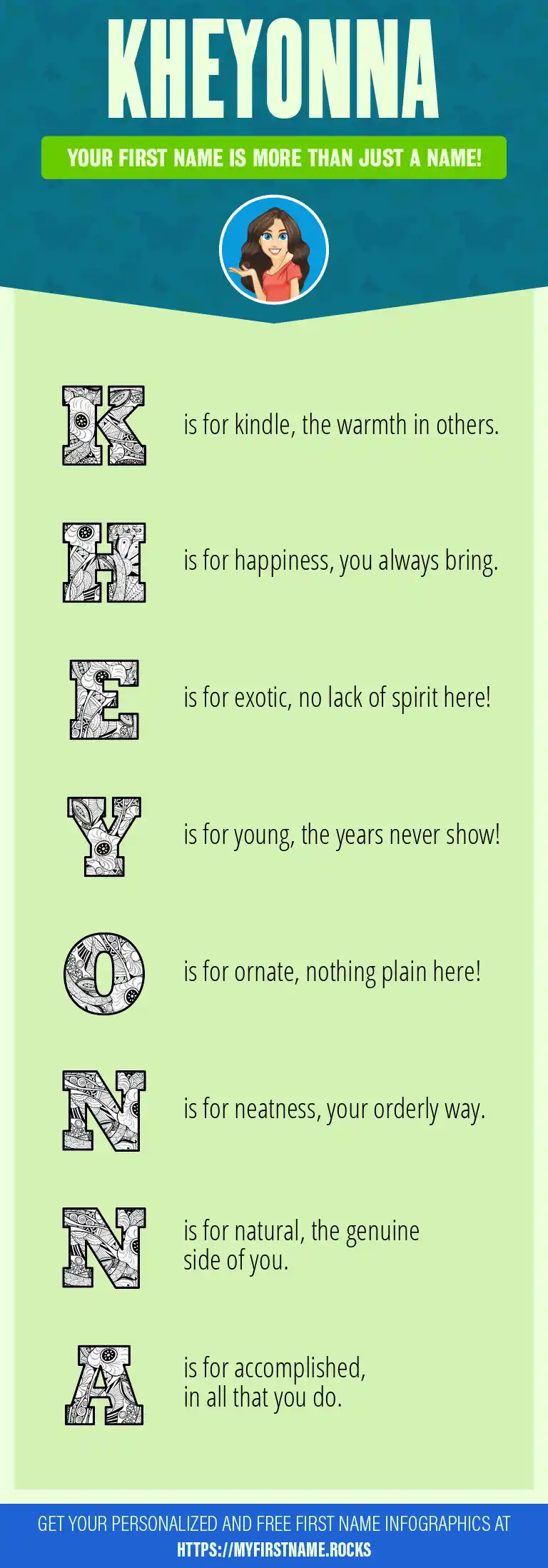 KHEYONNA

YOUR FIRST NAME IS MORE THAN JUST A NAME!

K is for kindle, the warmth in others.

H is for happiness, you always bring.

E is for exotic, no lack of spirit here!

Y is for young, the years never show!

O is for ornate, nothing plain here!

N is for neatness, your orderly way.

N is for natural, the genuine side of you.

A is for accomplished, in all that you do.

GET YOUR PERSONALIZED AND FREE FIRST NAME INFOGRAPHICS AT HTTPS://MYFIRSTNAME.ROCKS