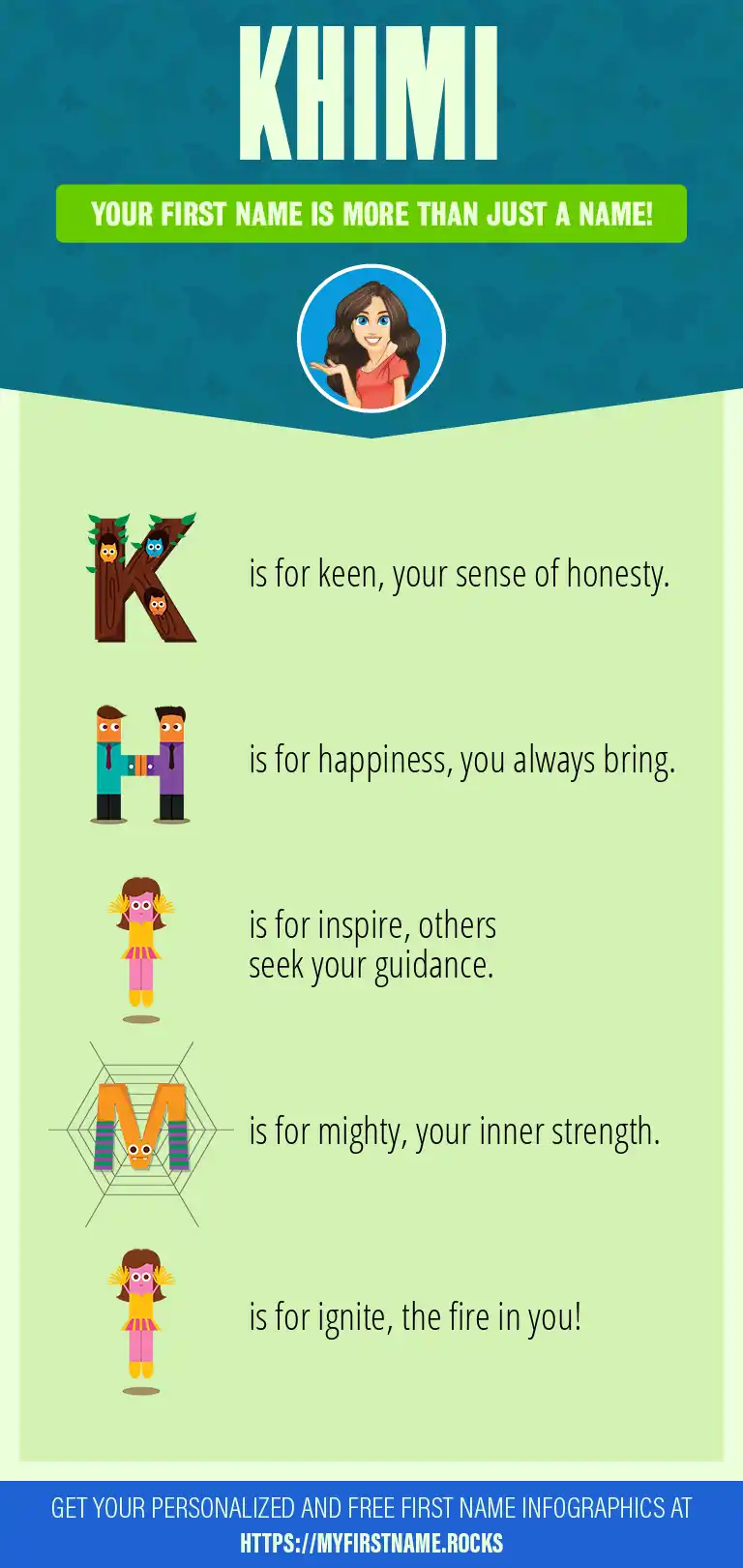 KHIMI

YOUR FIRST NAME IS MORE THAN JUST A NAME!

K is for keen, your sense of honesty.

H is for happiness, you always bring.

I is for inspire, others seek your guidance.

M is for mighty, your inner strength.

I is for ignite, the fire in you!

GET YOUR PERSONALIZED AND FREE FIRST NAME INFOGRAPHICS AT HTTPS://MYFIRSTNAME.ROCKS