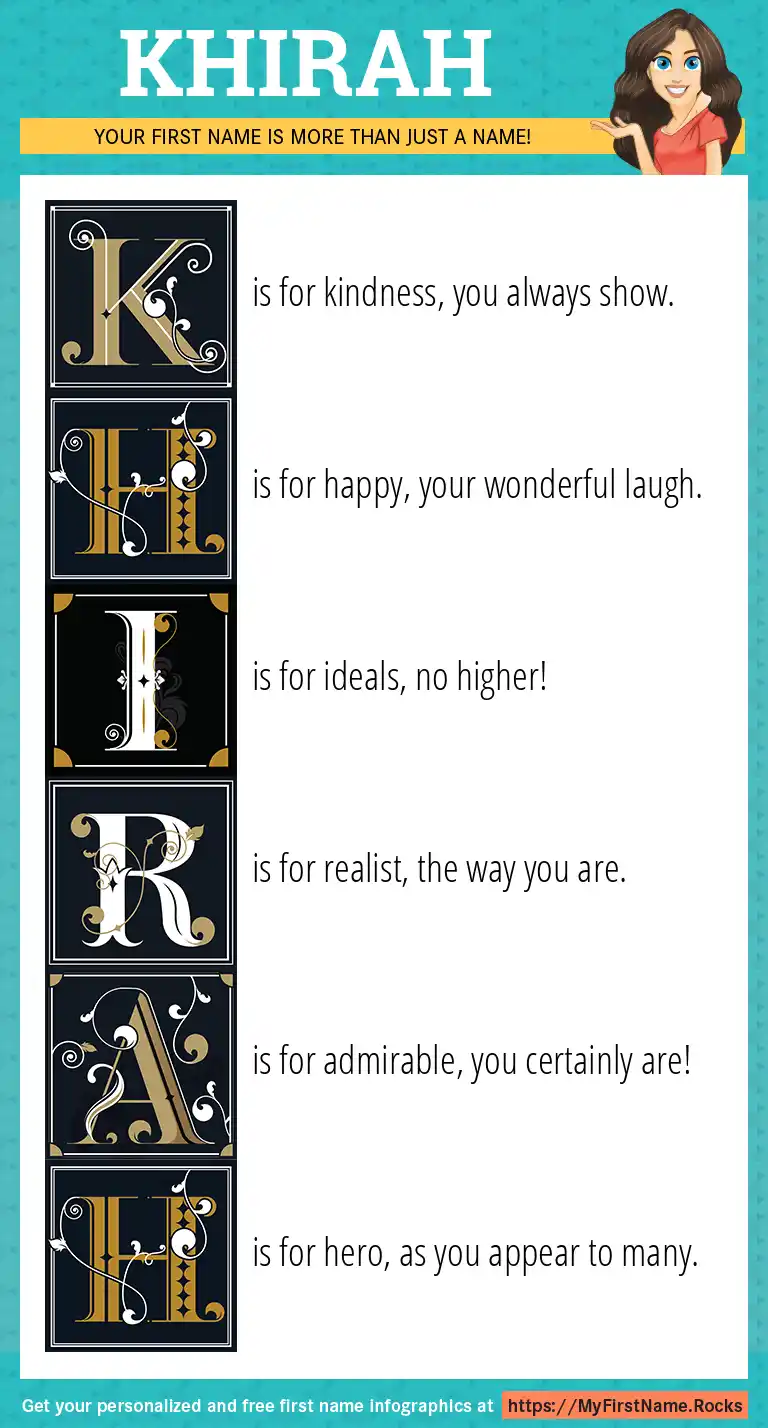 KHIRAH

YOUR FIRST NAME IS MORE THAN JUST A NAME!

K is for kindness, you always show.

H is for happy, your wonderful laugh.

I is for ideals, no higher!

R is for realist, the way you are.

A is for admirable, you certainly are!

H is for hero, as you appear to many.

Get your personalized and free first name infographics at https://MyFirstName.Rocks