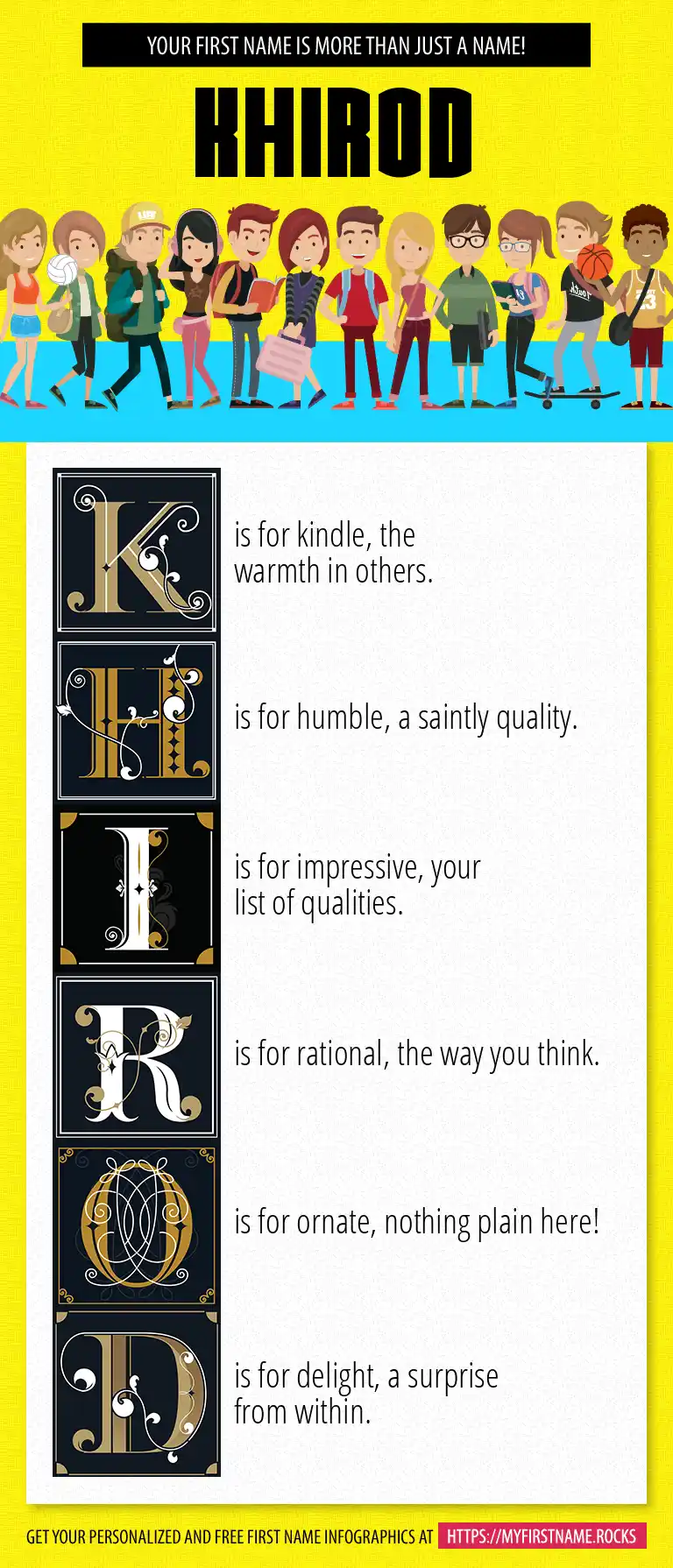 YOUR FIRST NAME IS MORE THAN JUST A NAME!

KHIROD

K is for kindle, the warmth in others.

H is for humble, a saintly quality.

I is for impressive, your list of qualities.

R is for rational, the way you think.

O is for ornate, nothing plain here!

D is for delight, a surprise from within.

GET YOUR PERSONALIZED AND FREE FIRST NAME INFOGRAPHICS AT HTTPS://MYFIRSTNAME.ROCKS