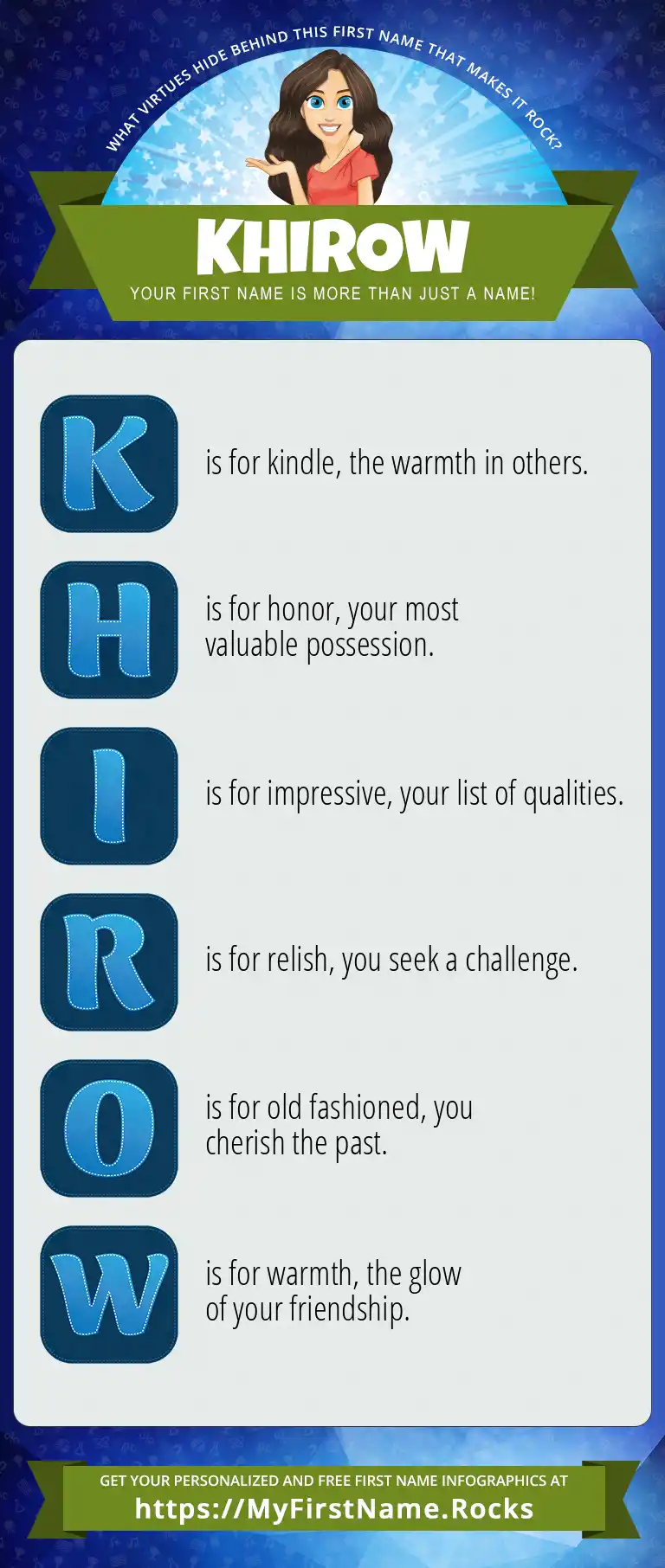 WHAT VIRTUES HIDE BEHIND THIS FIRST NAME THAT MAKES IT ROCK?

KHIROW

YOUR FIRST NAME IS MORE THAN JUST A NAME!

K is for kindle, the warmth in others.

H is for honor, your most valuable possession.

I is for impressive, your list of qualities.

R is for relish, you seek a challenge.

O is for old fashioned, you cherish the past.

W is for warmth, the glow of your friendship.

GET YOUR PERSONALIZED AND FREE FIRST NAME INFOGRAPHICS AT
https://MyFirstName.Rocks