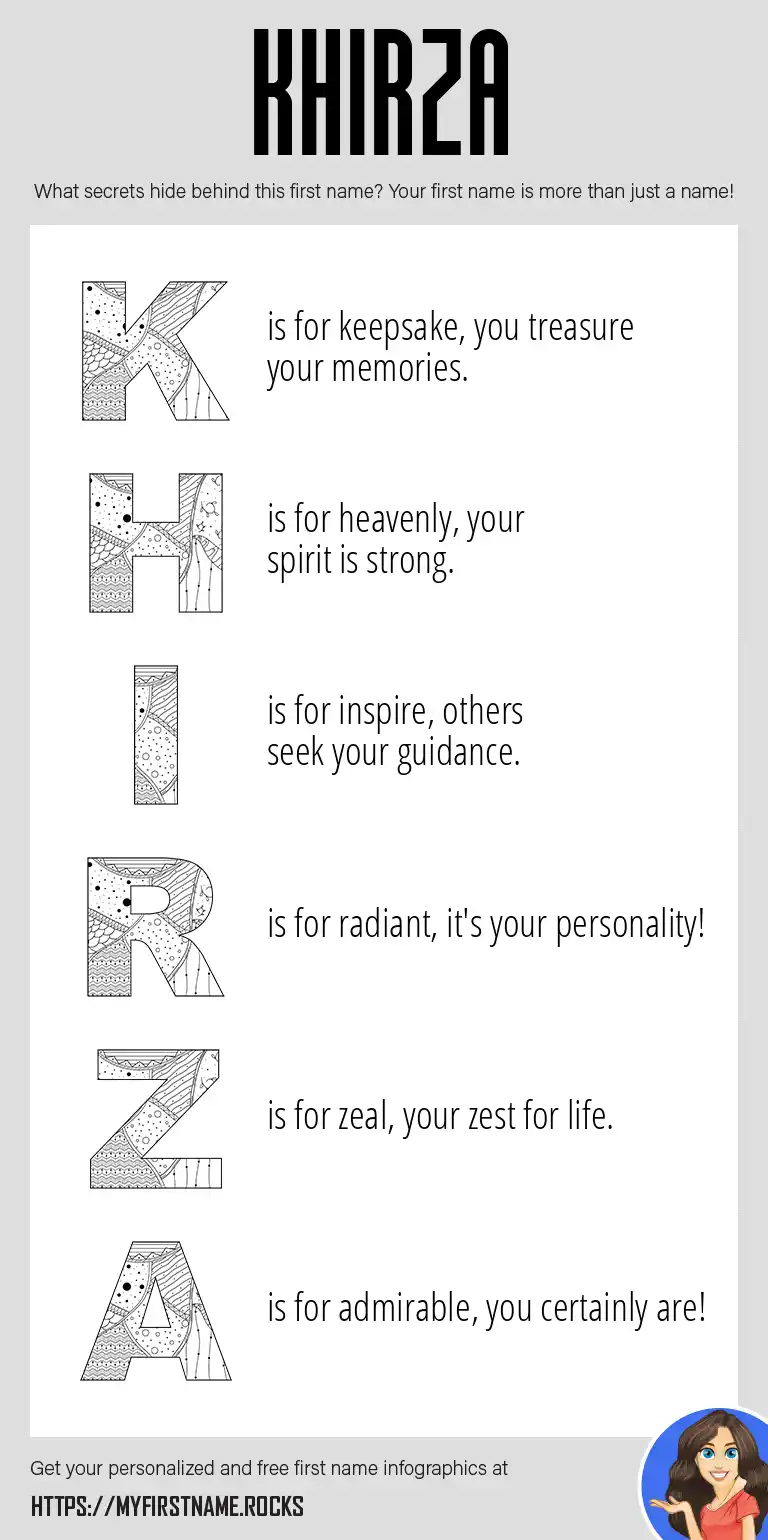 KHIRZA

What secrets hide behind this first name? Your first name is more than just a name!

K is for keepsake, you treasure your memories.

H is for heavenly, your spirit is strong.

I is for inspire, others seek your guidance.

R is for radiant, it's your personality!

Z is for zeal, your zest for life.

A is for admirable, you certainly are!

Get your personalized and free first name infographics at

HTTPS://MYFIRSTNAME.ROCKS