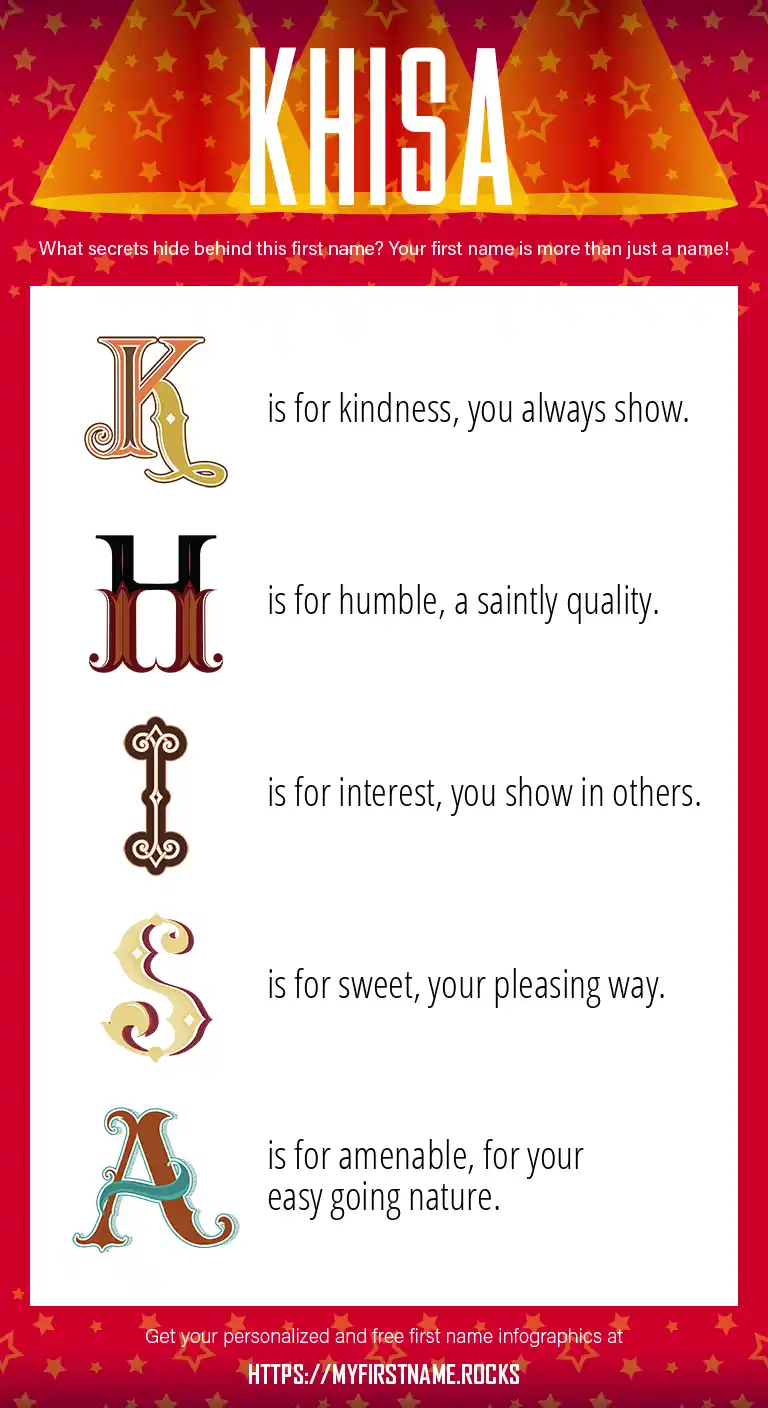 KHISA

What secrets hide behind this first name? Your first name is more than just a name!

K is for kindness, you always show.

H is for humble, a saintly quality.

I is for interest, you show in others.

S is for sweet, your pleasing way.

A is for amenable, for your easy going nature.

Get your personalized and free first name infographics at

HTTPS://MYFIRSTNAME.ROCKS