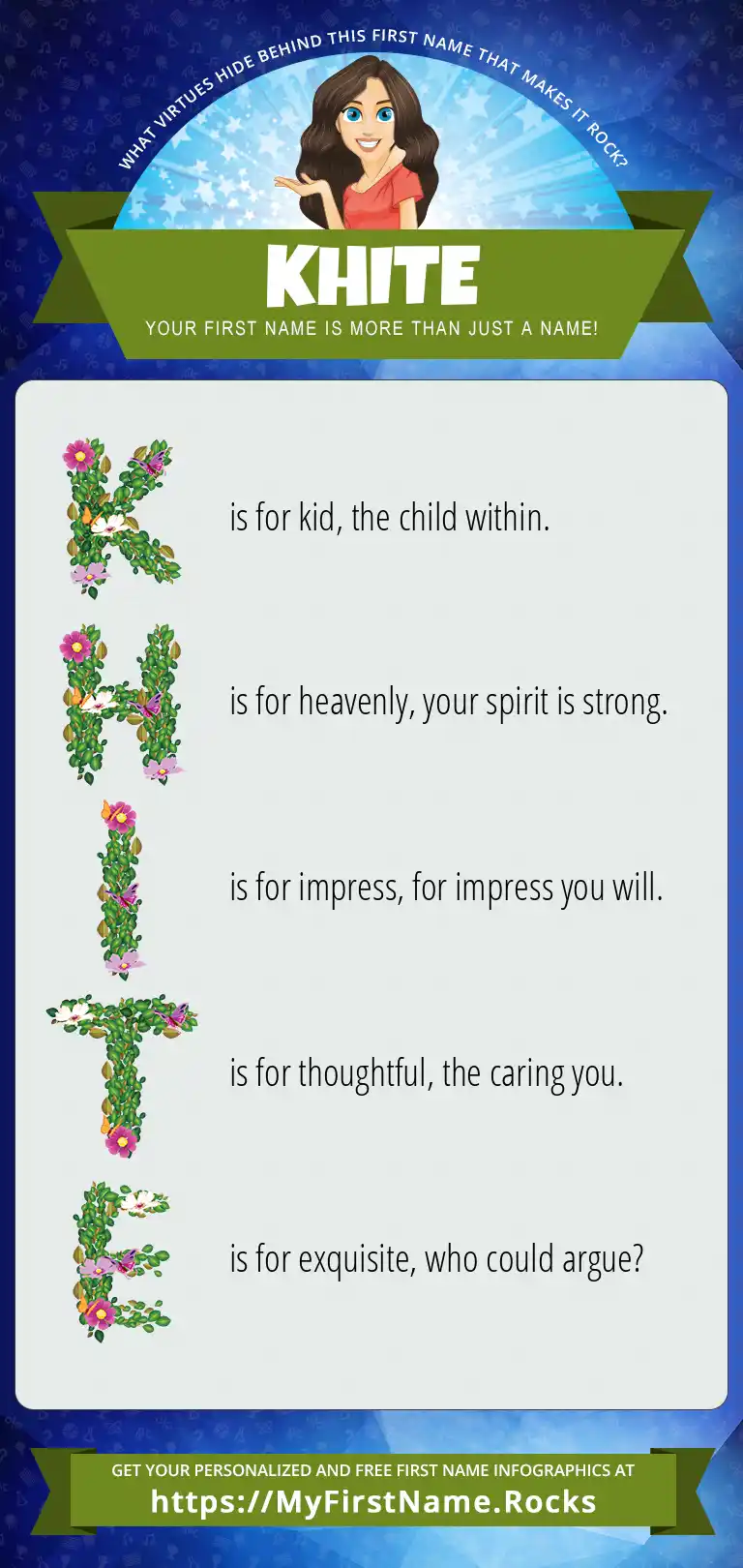 WHAT VIRTUES HIDE BEHIND THIS FIRST NAME THAT MAKES IT ROCK?

KHITE

YOUR FIRST NAME IS MORE THAN JUST A NAME!

K is for kid, the child within.

H is for heavenly, your spirit is strong.

I is for impress, for impress you will.

T is for thoughtful, the caring you.

E is for exquisite, who could argue?

GET YOUR PERSONALIZED AND FREE FIRST NAME INFOGRAPHICS AT
https://MyFirstName.Rocks