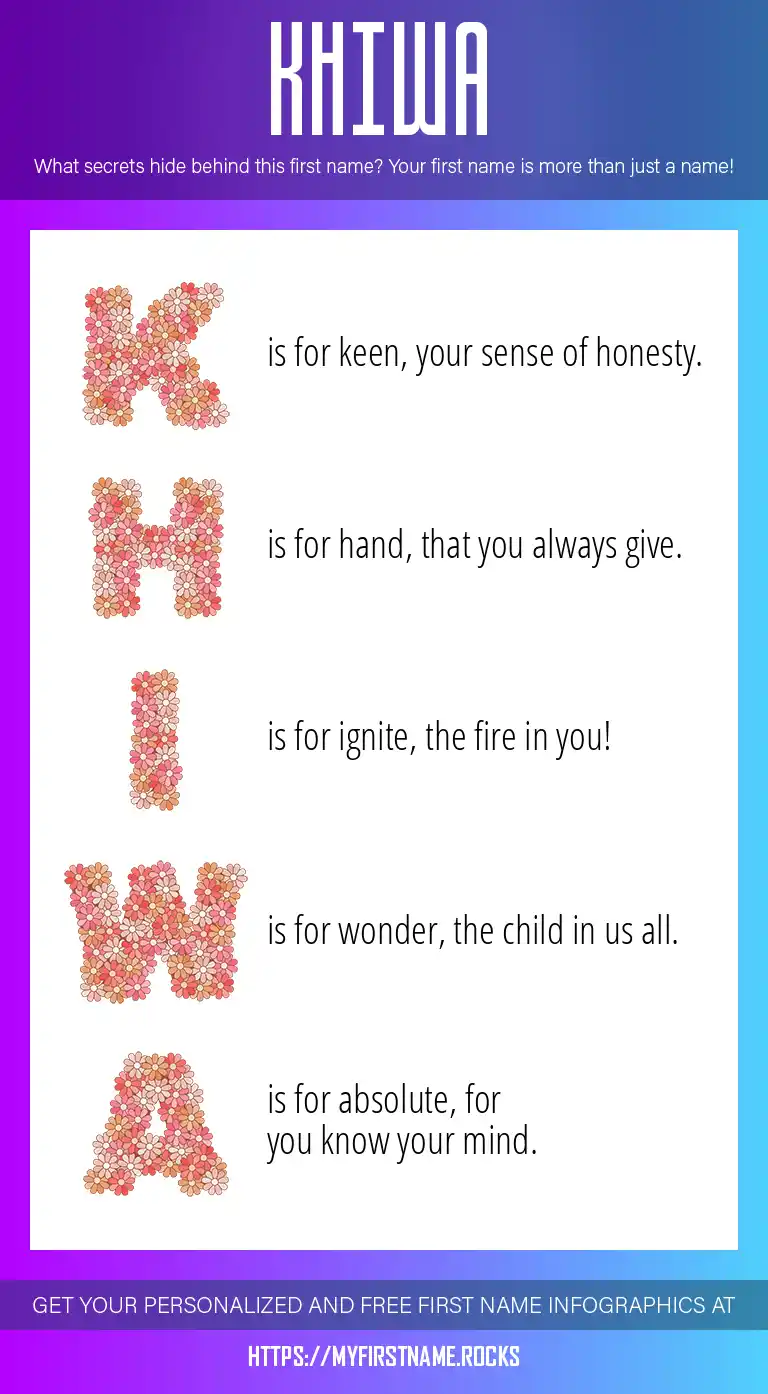 KHIWA

What secrets hide behind this first name? Your first name is more than just a name!

K is for keen, your sense of honesty.

H is for hand, that you always give.

I is for ignite, the fire in you!

W is for wonder, the child in us all.

A is for absolute, for you know your mind.

GET YOUR PERSONALIZED AND FREE FIRST NAME INFOGRAPHICS AT

HTTPS://MYFIRSTNAME.ROCKS