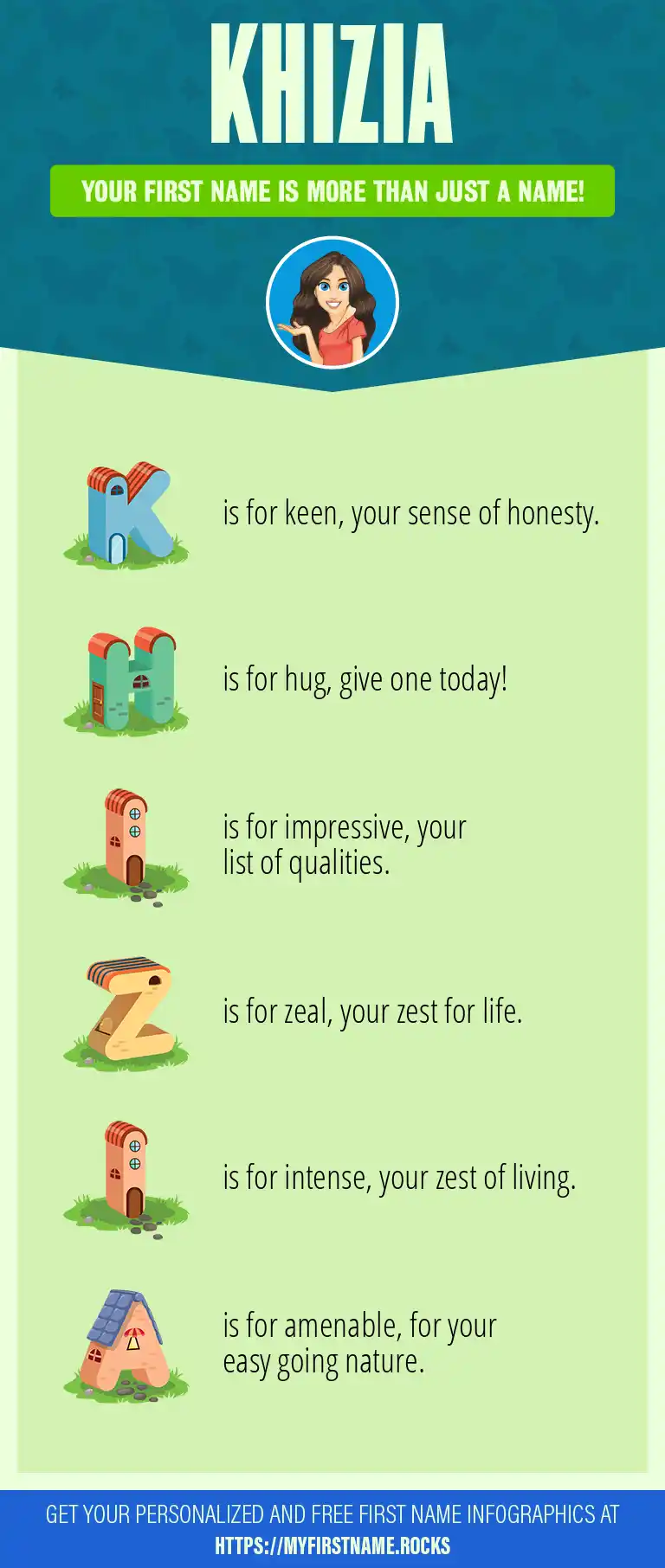 KHIZIA

YOUR FIRST NAME IS MORE THAN JUST A NAME!

K is for keen, your sense of honesty.

H is for hug, give one today!

I is for impressive, your list of qualities.

Z is for zeal, your zest for life.

I is for intense, your zest of living.

A is for amenable, for your easy going nature.

GET YOUR PERSONALIZED AND FREE FIRST NAME INFOGRAPHICS AT HTTPS://MYFIRSTNAME.ROCKS