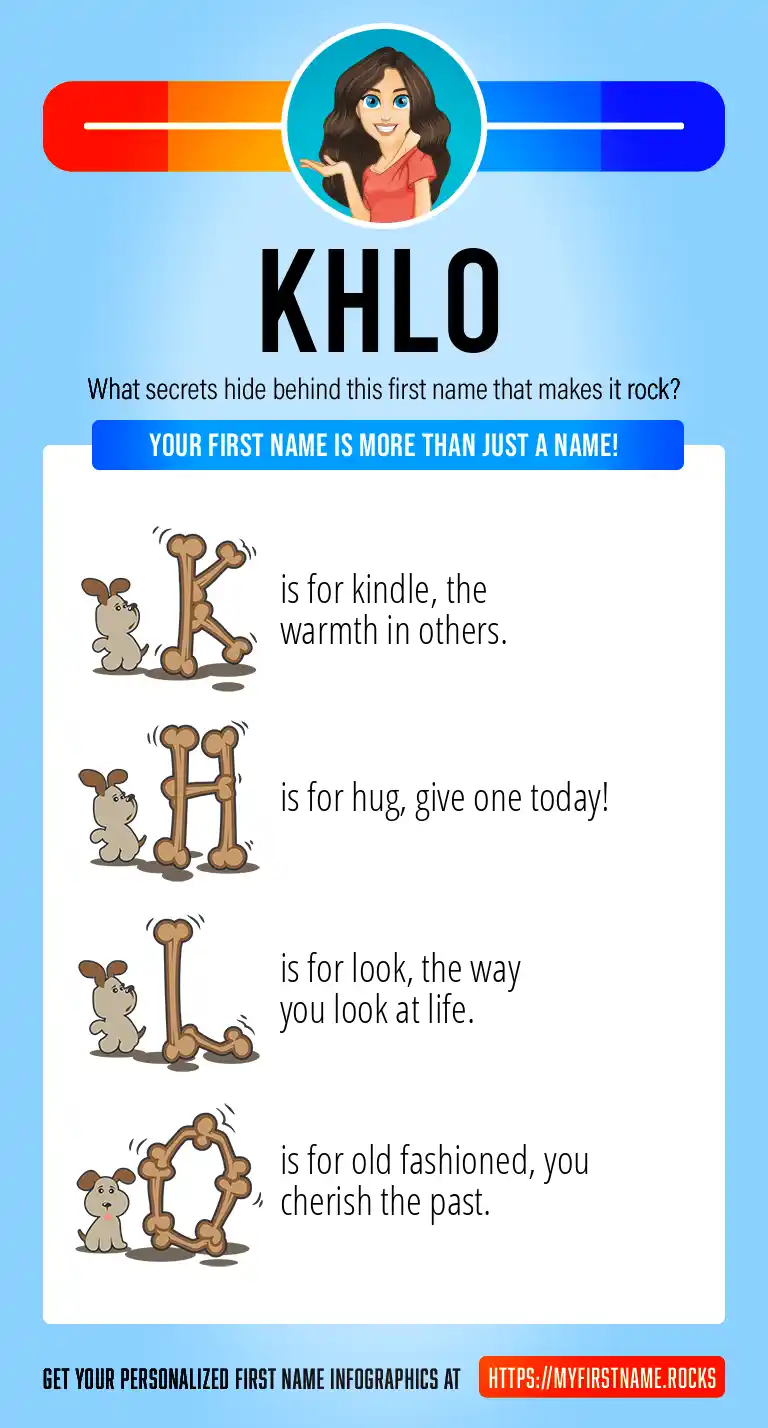 KHLO

What secrets hide behind this first name that makes it rock?

YOUR FIRST NAME IS MORE THAN JUST A NAME!

K is for kindle, the warmth in others.

H is for hug, give one today!

L is for look, the way you look at life.

O is for old fashioned, you cherish the past.

GET YOUR PERSONALIZED FIRST NAME INFOGRAPHICS AT HTTPS://MYFIRSTNAME.ROCKS