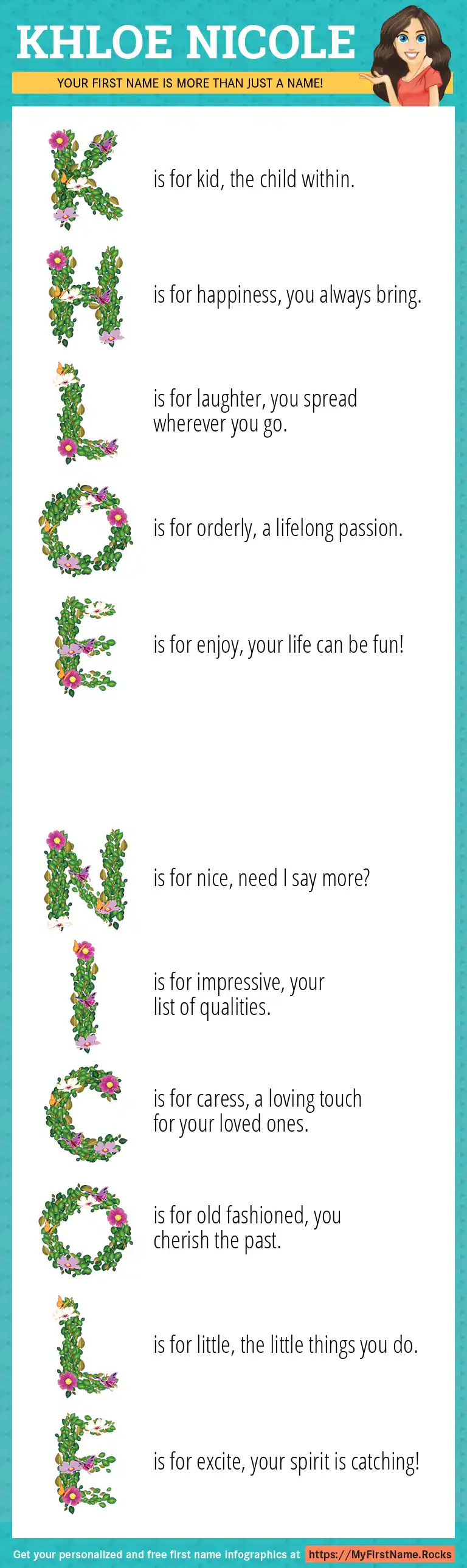 KHLOE NICOLE

YOUR FIRST NAME IS MORE THAN JUST A NAME!

K is for kid, the child within.

H is for happiness, you always bring.

L is for laughter, you spread wherever you go.

O is for orderly, a lifelong passion.

E is for enjoy, your life can be fun!

N is for nice, need I say more?

I is for impressive, your list of qualities.

C is for caress, a loving touch for your loved ones.

O is for old fashioned, you cherish the past.

L is for little, the little things you do.

E is for excite, your spirit is catching!

Get your personalized and free first name infographics at https://MyFirstName.Rocks