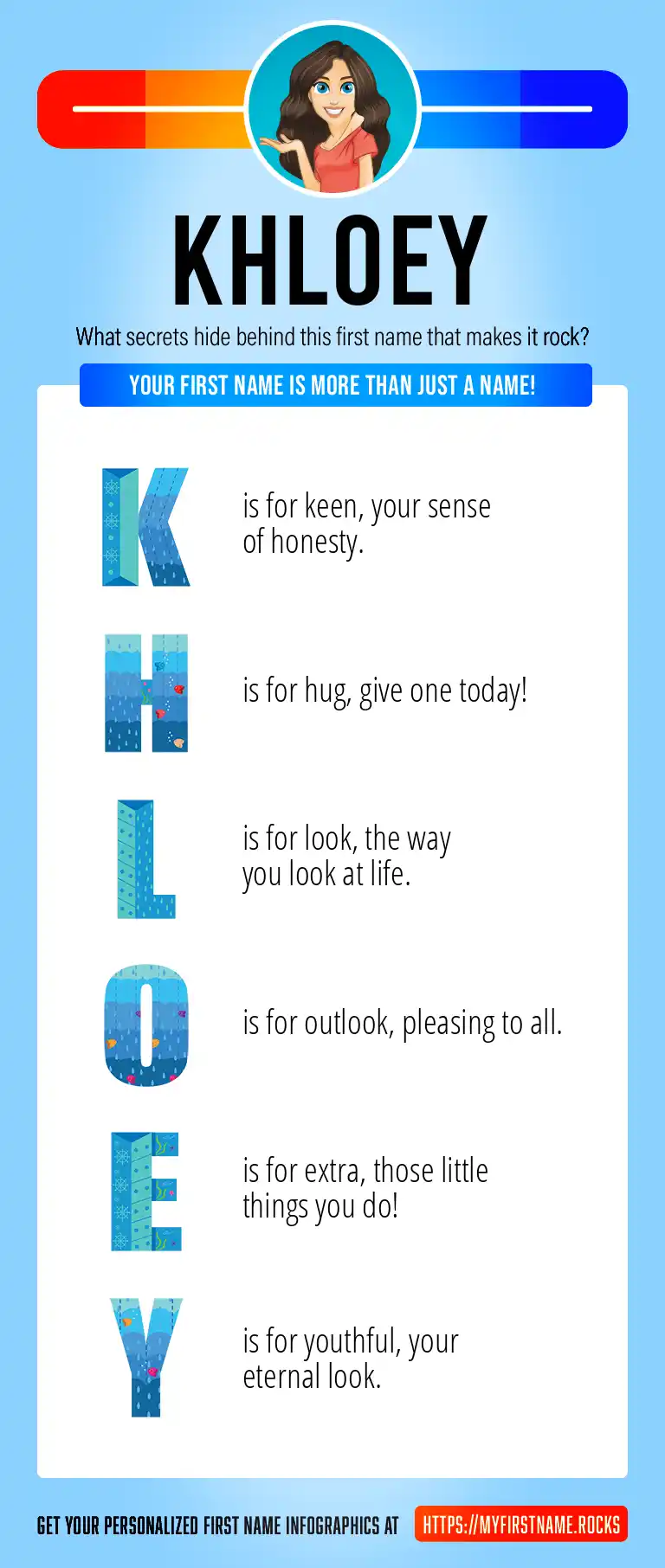 KHLOEY

What secrets hide behind this first name that makes it rock?

YOUR FIRST NAME IS MORE THAN JUST A NAME!

K is for keen, your sense of honesty.

H is for hug, give one today!

L is for look, the way you look at life.

O is for outlook, pleasing to all.

E is for extra, those little things you do!

Y is for youthful, your eternal look.

GET YOUR PERSONALIZED FIRST NAME INFOGRAPHICS AT HTTPS://MYFIRSTNAME.ROCKS