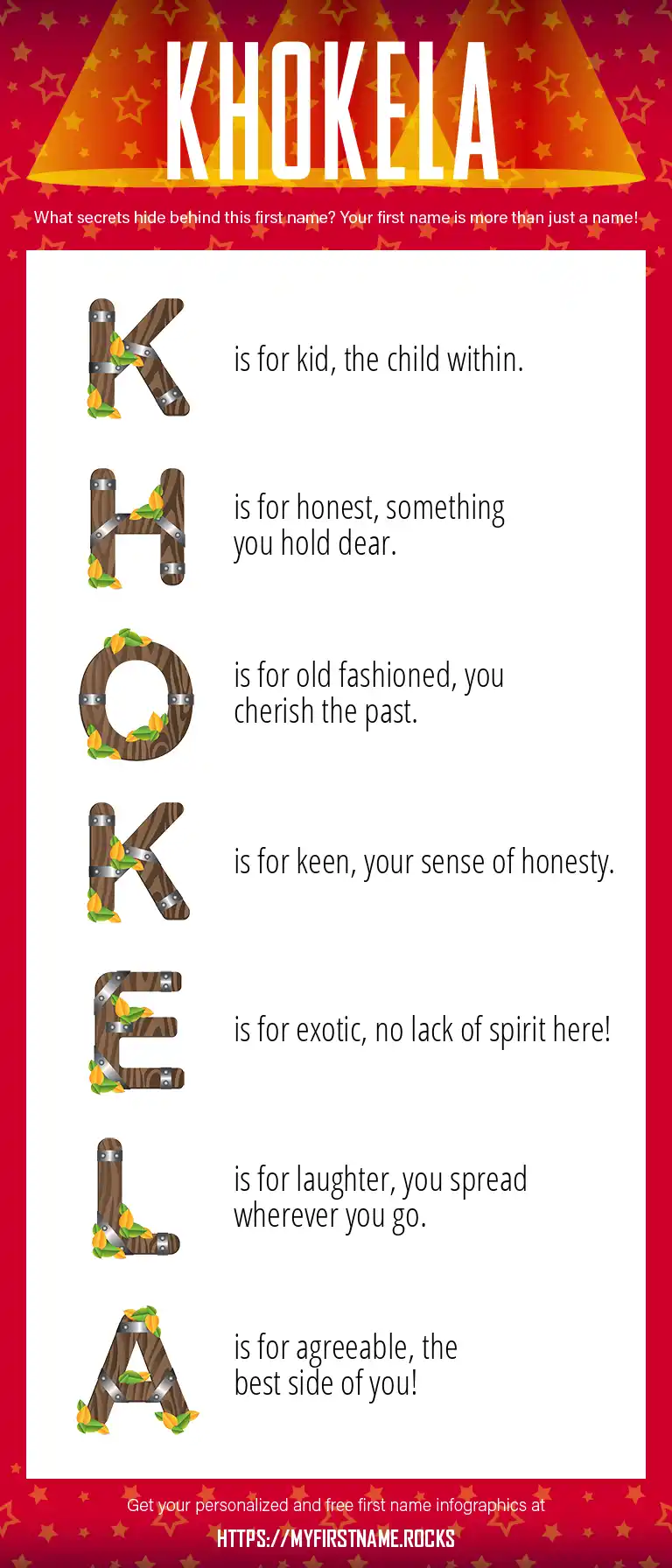 KHOKELA

What secrets hide behind this first name? Your first name is more than just a name!

K is for kid, the child within.

H is for honest, something you hold dear.

O is for old fashioned, you cherish the past.

K is for keen, your sense of honesty.

E is for exotic, no lack of spirit here!

L is for laughter, you spread wherever you go.

A is for agreeable, the best side of you!

Get your personalized and free first name infographics at

HTTPS://MYFIRSTNAME.ROCKS