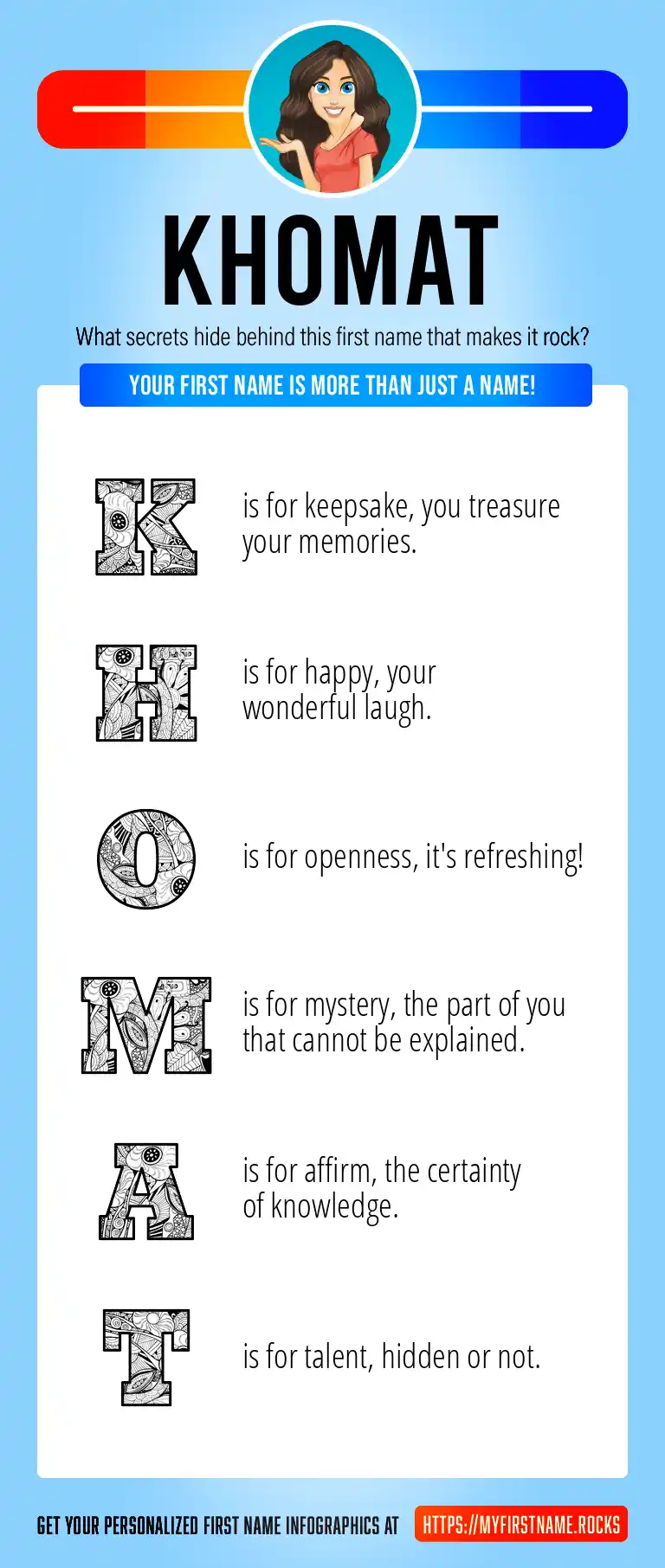 KHOMAT

What secrets hide behind this first name that makes it rock?

YOUR FIRST NAME IS MORE THAN JUST A NAME!

K is for keepsake, you treasure your memories.

H is for happy, your wonderful laugh.

O is for openness, it's refreshing!

M is for mystery, the part of you that cannot be explained.

A is for affirm, the certainty of knowledge.

T is for talent, hidden or not.

GET YOUR PERSONALIZED FIRST NAME INFOGRAPHICS AT HTTPS://MYFIRSTNAME.ROCKS