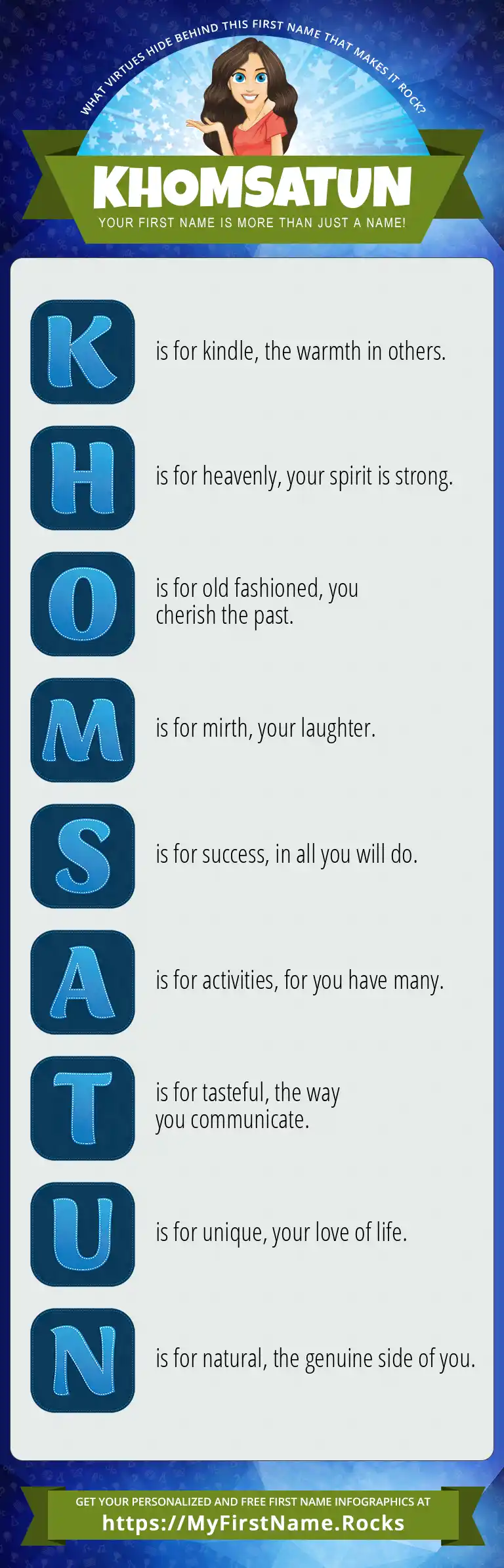 WHAT VIRTUES HIDE BEHIND THIS FIRST NAME THAT MAKES IT ROCK?

KHOMSATUN

YOUR FIRST NAME IS MORE THAN JUST A NAME!

K is for kindle, the warmth in others.

H is for heavenly, your spirit is strong.

O is for old fashioned, you cherish the past.

M is for mirth, your laughter.

S is for success, in all you will do.

A is for activities, for you have many.

T is for tasteful, the way you communicate.

U is for unique, your love of life.

N is for natural, the genuine side of you.

GET YOUR PERSONALIZED AND FREE FIRST NAME INFOGRAPHICS AT
https://MyFirstName.Rocks