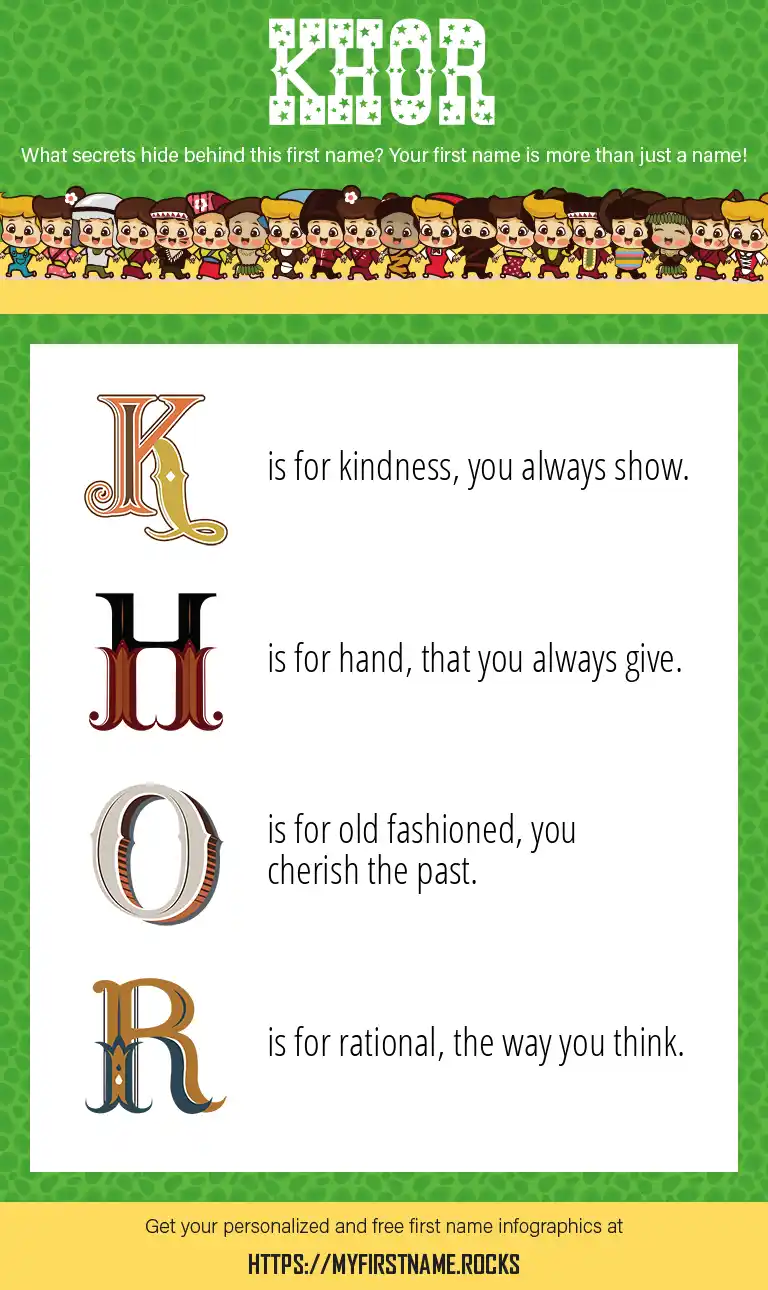 KHOR

What secrets hide behind this first name? Your first name is more than just a name!

K is for kindness, you always show.

H is for hand, that you always give.

O is for old fashioned, you cherish the past.

R is for rational, the way you think.

Get your personalized and free first name infographics at

HTTPS://MYFIRSTNAME.ROCKS