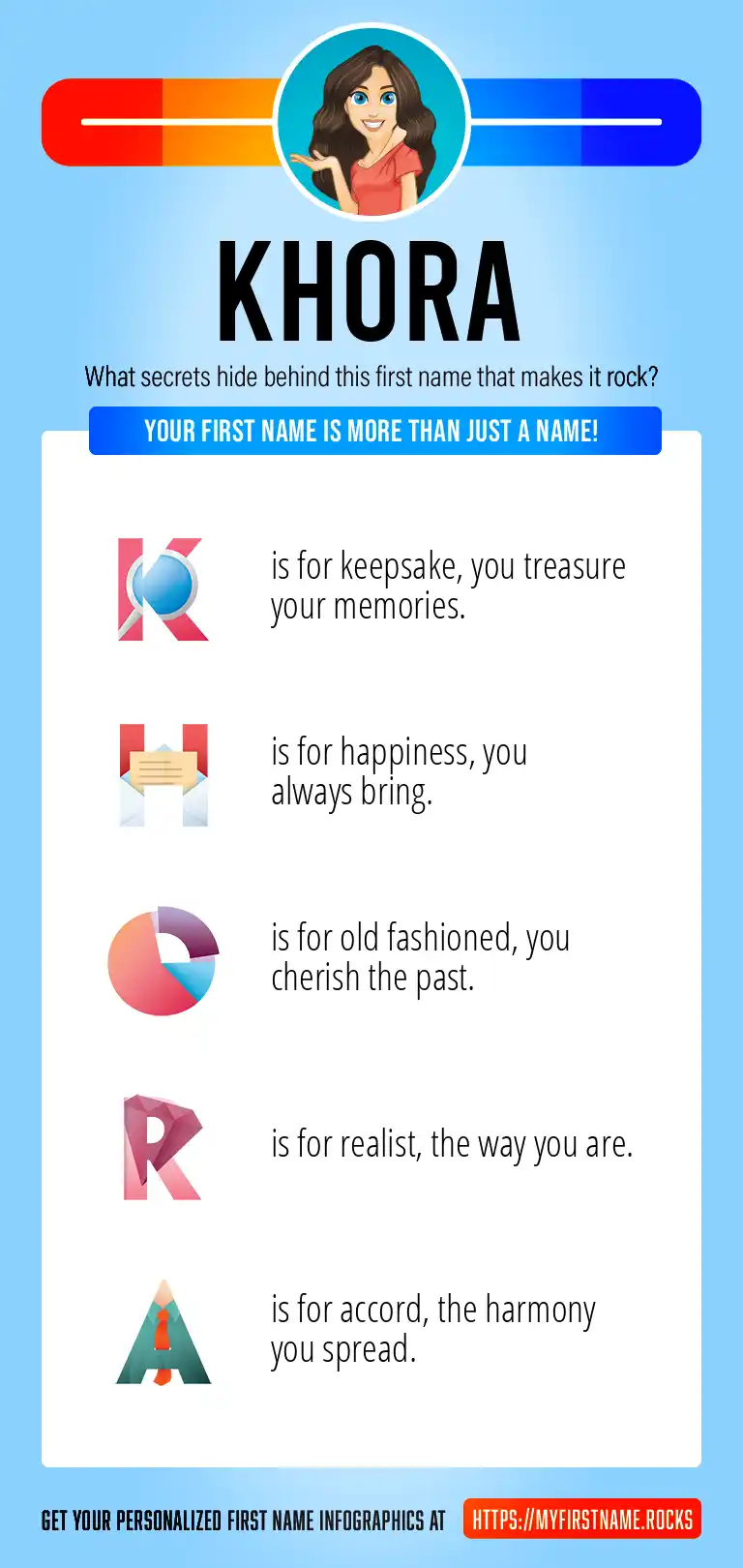 KHORA

What secrets hide behind this first name that makes it rock?

YOUR FIRST NAME IS MORE THAN JUST A NAME!

K is for keepsake, you treasure your memories.

H is for happiness, you always bring.

O is for old fashioned, you cherish the past.

R is for realist, the way you are.

A is for accord, the harmony you spread.

GET YOUR PERSONALIZED FIRST NAME INFOGRAPHICS AT HTTPS://MYFIRSTNAME.ROCKS