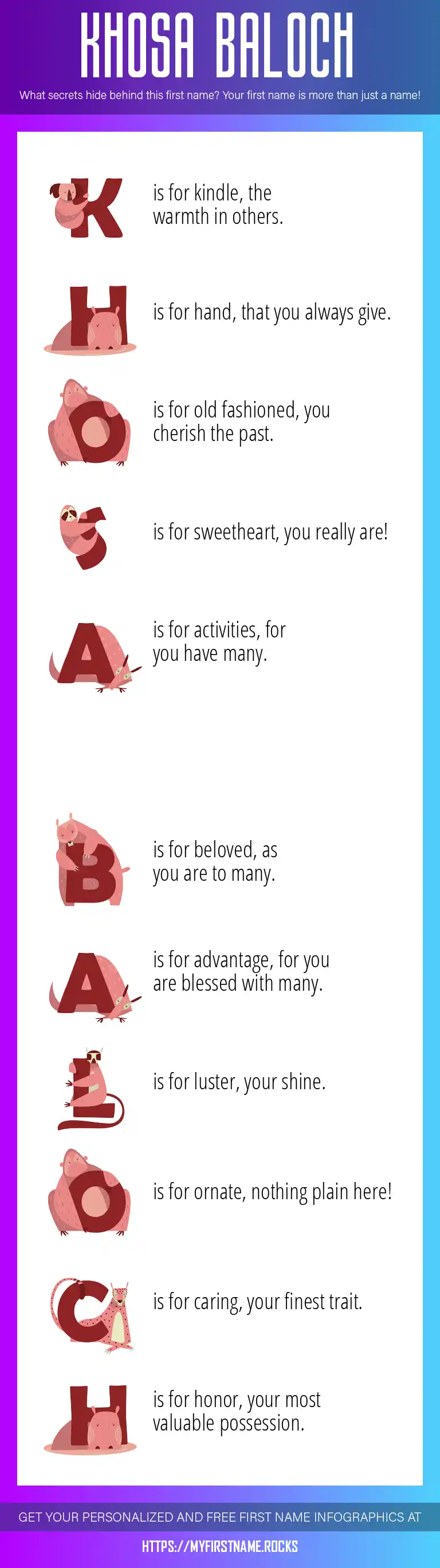 KHOSA BALOCH

What secrets hide behind this first name? Your first name is more than just a name!

K is for kindle, the warmth in others.

H is for hand, that you always give.

O is for old fashioned, you cherish the past.

S is for sweetheart, you really are!

A is for activities, for you have many.

B is for beloved, as you are to many.

A is for advantage, for you are blessed with many.

L is for luster, your shine.

O is for ornate, nothing plain here!

C is for caring, your finest trait.

H is for honor, your most valuable possession.

GET YOUR PERSONALIZED AND FREE FIRST NAME INFOGRAPHICS AT

HTTPS://MYFIRSTNAME.ROCKS