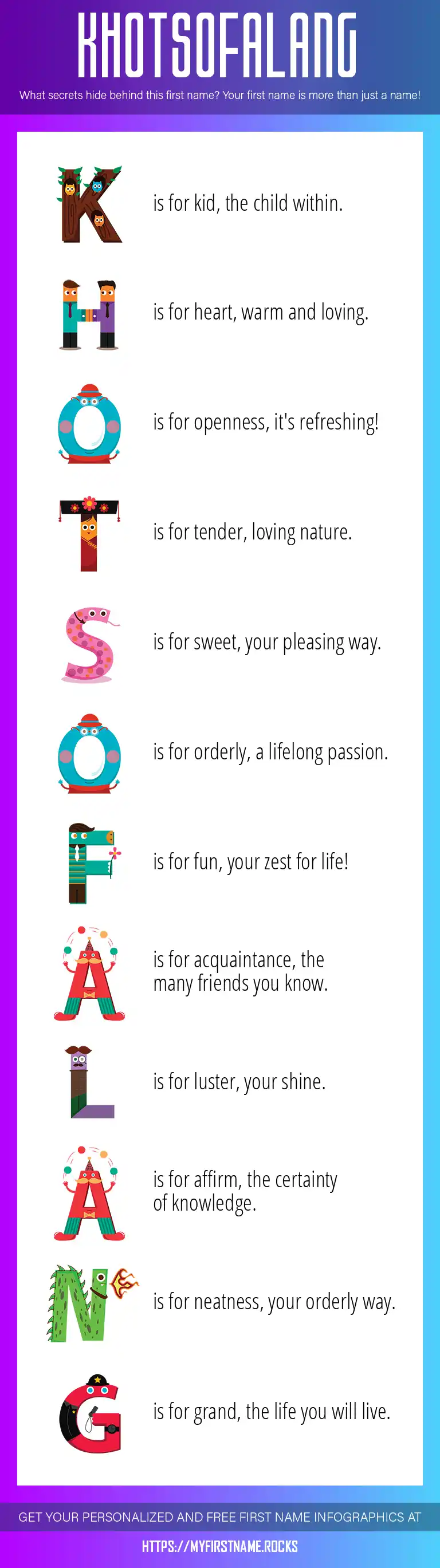 KHOTSOFALANG

What secrets hide behind this first name? Your first name is more than just a name!

K is for kid, the child within.

H is for heart, warm and loving.

O is for openness, it's refreshing!

T is for tender, loving nature.

S is for sweet, your pleasing way.

O is for orderly, a lifelong passion.

F is for fun, your zest for life!

A is for acquaintance, the many friends you know.

L is for luster, your shine.

A is for affirm, the certainty of knowledge.

N is for neatness, your orderly way.

G is for grand, the life you will live.

GET YOUR PERSONALIZED AND FREE FIRST NAME INFOGRAPHICS AT

HTTPS://MYFIRSTNAME.ROCKS