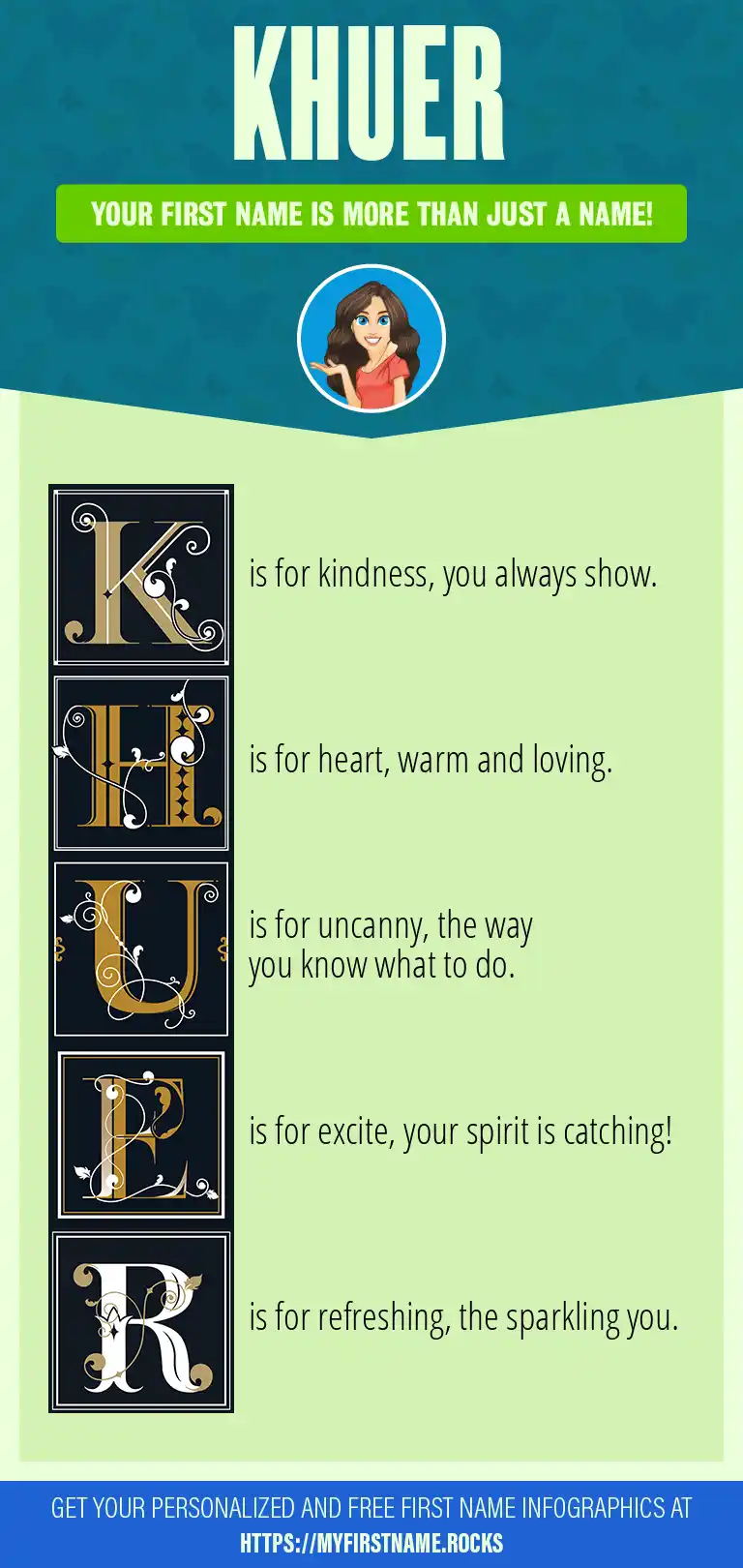 KHUER

YOUR FIRST NAME IS MORE THAN JUST A NAME!

K is for kindness, you always show.

H is for heart, warm and loving.

U is for uncanny, the way you know what to do.

E is for excite, your spirit is catching!

R is for refreshing, the sparkling you.

GET YOUR PERSONALIZED AND FREE FIRST NAME INFOGRAPHICS AT HTTPS://MYFIRSTNAME.ROCKS