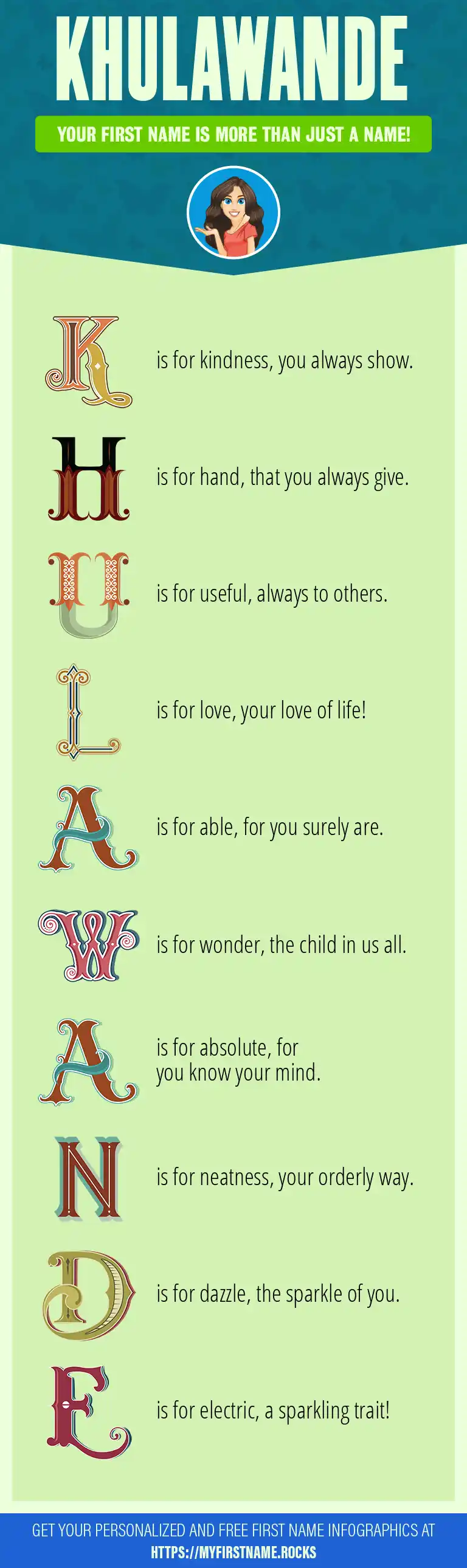 KHULAWANDE

YOUR FIRST NAME IS MORE THAN JUST A NAME!

K is for kindness, you always show.

H is for hand, that you always give.

U is for useful, always to others.

L is for love, your love of life!

A is for able, for you surely are.

W is for wonder, the child in us all.

A is for absolute, for you know your mind.

N is for neatness, your orderly way.

D is for dazzle, the sparkle of you.

E is for electric, a sparkling trait!

GET YOUR PERSONALIZED AND FREE FIRST NAME INFOGRAPHICS AT HTTPS://MYFIRSTNAME.ROCKS