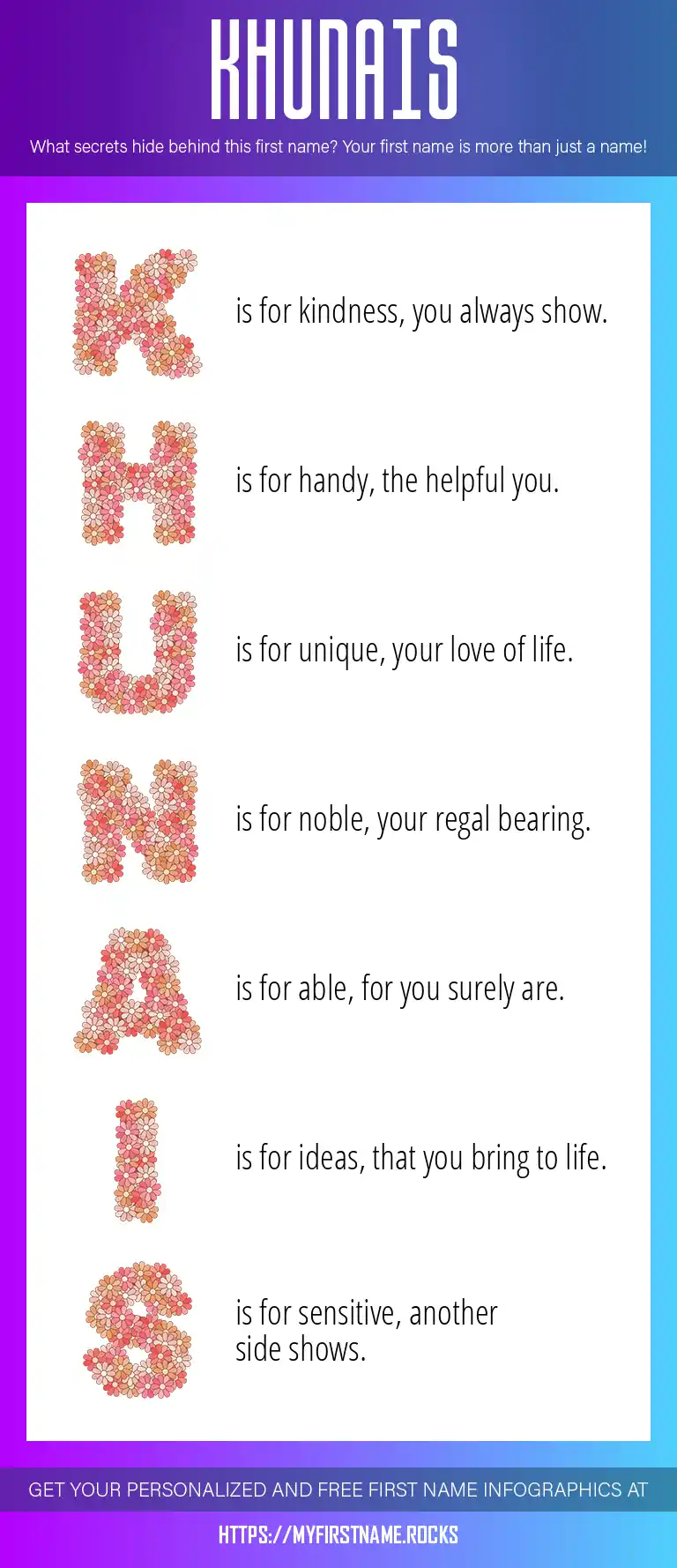 KHUNAIS

What secrets hide behind this first name? Your first name is more than just a name!

K is for kindness, you always show.

H is for handy, the helpful you.

U is for unique, your love of life.

N is for noble, your regal bearing.

A is for able, for you surely are.

I is for ideas, that you bring to life.

S is for sensitive, another side shows.

GET YOUR PERSONALIZED AND FREE FIRST NAME INFOGRAPHICS AT

HTTPS://MYFIRSTNAME.ROCKS