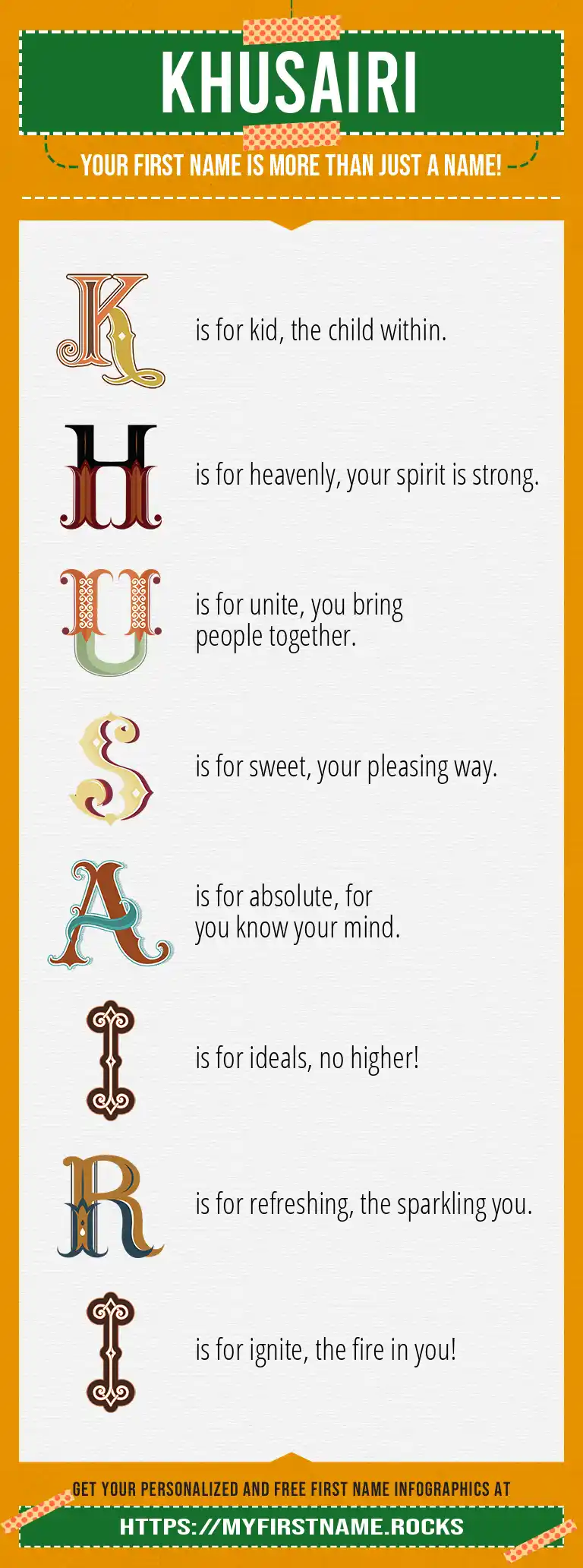 KHUSAIRI

YOUR FIRST NAME IS MORE THAN JUST A NAME!

K is for kid, the child within.

H is for heavenly, your spirit is strong.

U is for unite, you bring people together.

S is for sweet, your pleasing way.

A is for absolute, for you know your mind.

I is for ideals, no higher!

R is for refreshing, the sparkling you.

I is for ignite, the fire in you!

GET YOUR PERSONALIZED AND FREE FIRST NAME INFOGRAPHICS AT

HTTPS://MYFIRSTNAME.ROCKS