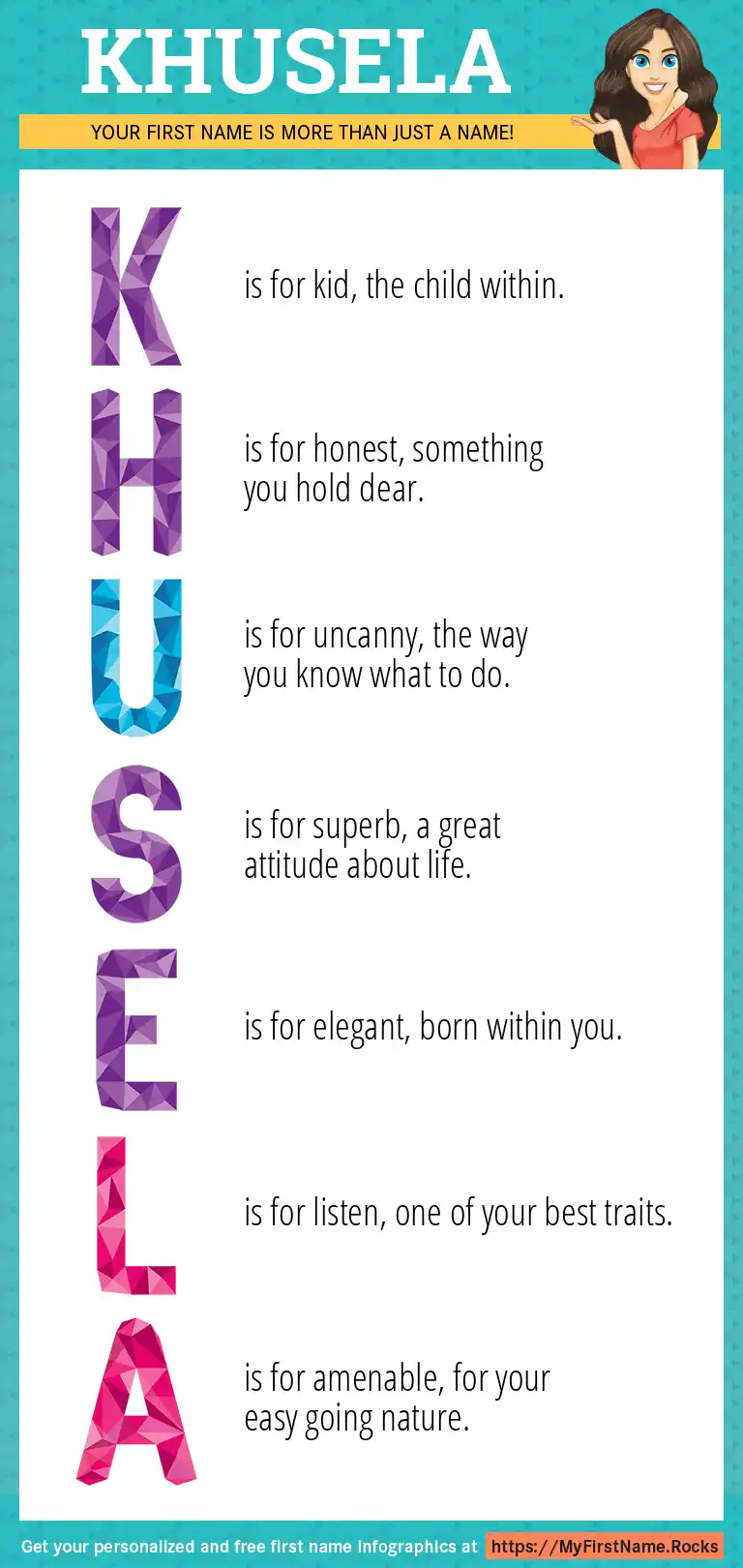 KHUSELA

YOUR FIRST NAME IS MORE THAN JUST A NAME!

K is for kid, the child within.

H is for honest, something you hold dear.

U is for uncanny, the way you know what to do.

S is for superb, a great attitude about life.

E is for elegant, born within you.

L is for listen, one of your best traits.

A is for amenable, for your easy going nature.

Get your personalized and free first name infographics at https://MyFirstName.Rocks