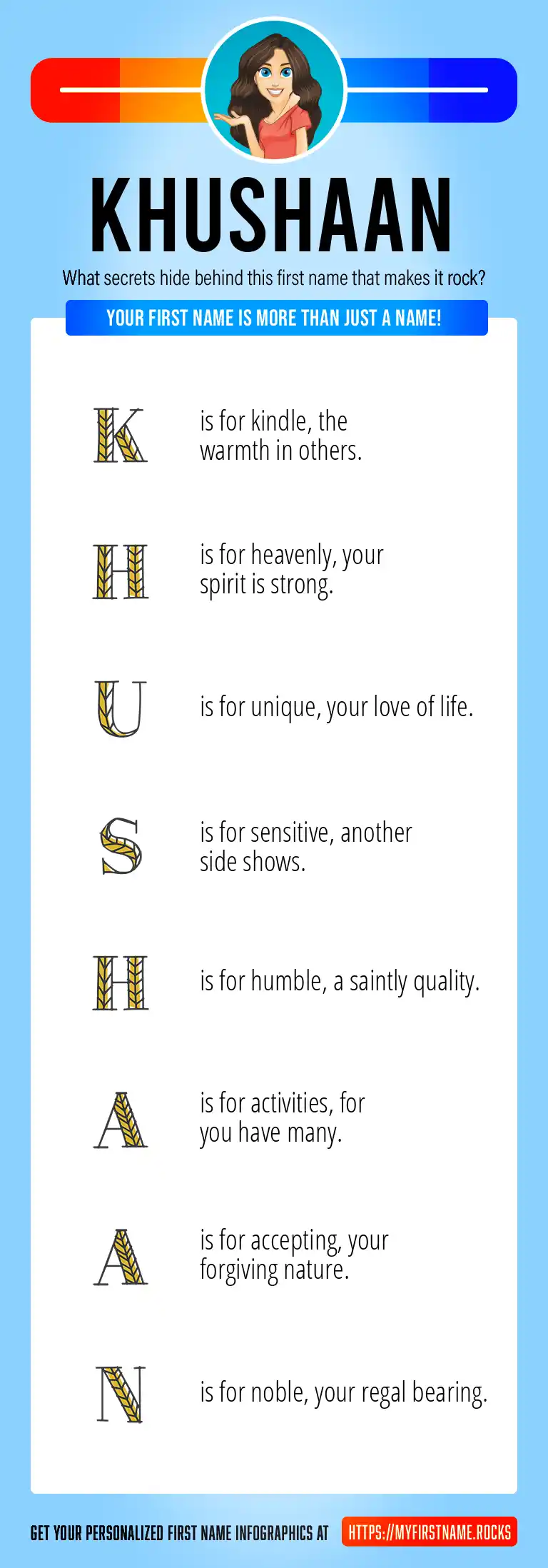 KHUSHAAN

What secrets hide behind this first name that makes it rock?

YOUR FIRST NAME IS MORE THAN JUST A NAME!

K is for kindle, the warmth in others.

H is for heavenly, your spirit is strong.

U is for unique, your love of life.

S is for sensitive, another side shows.

H is for humble, a saintly quality.

A is for activities, for you have many.

A is for accepting, your forgiving nature.

N is for noble, your regal bearing.

GET YOUR PERSONALIZED FIRST NAME INFOGRAPHICS AT HTTPS://MYFIRSTNAME.ROCKS