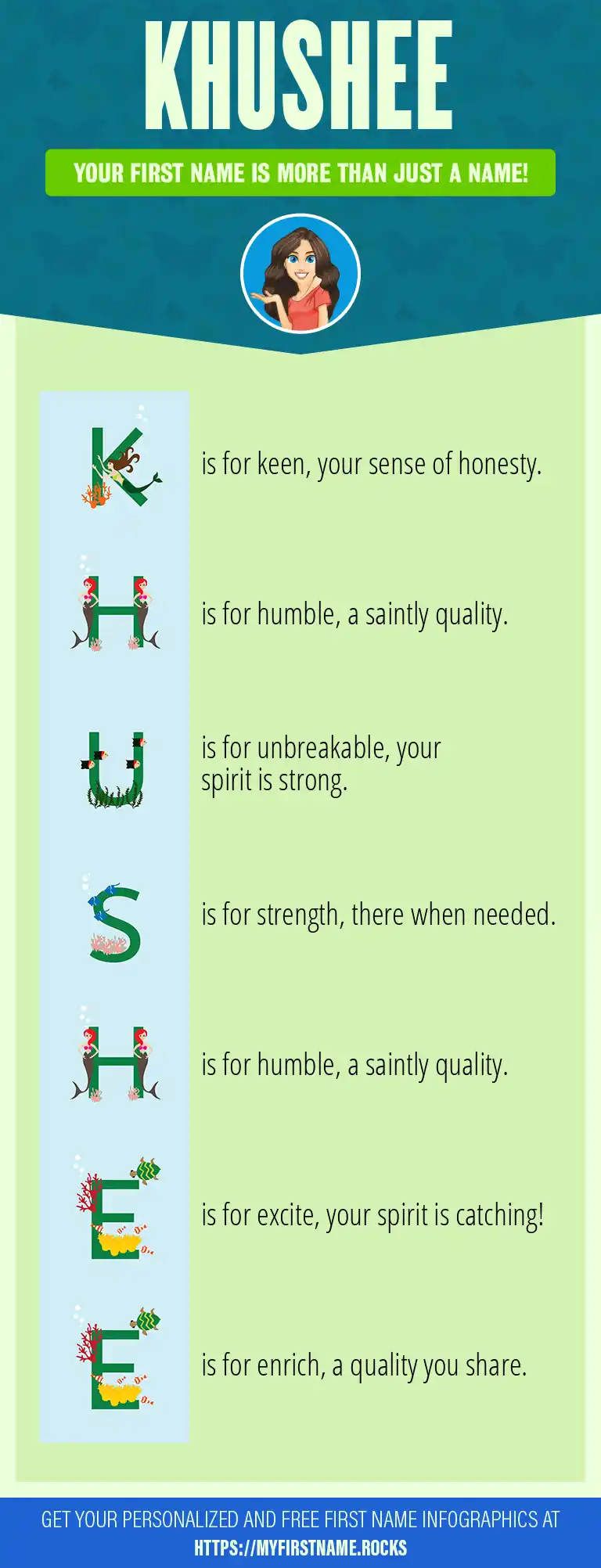 KHUSHEE

YOUR FIRST NAME IS MORE THAN JUST A NAME!

K is for keen, your sense of honesty.

H is for humble, a saintly quality.

U is for unbreakable, your spirit is strong.

S is for strength, there when needed.

H is for humble, a saintly quality.

E is for excite, your spirit is catching!

E is for enrich, a quality you share.

GET YOUR PERSONALIZED AND FREE FIRST NAME INFOGRAPHICS AT HTTPS://MYFIRSTNAME.ROCKS